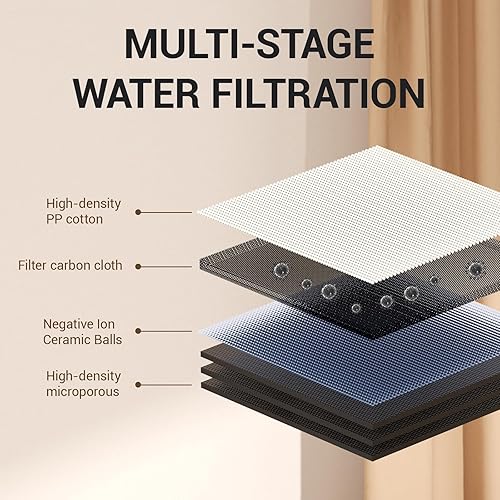 MULTI-STAGE WATER FILTRATION

High-density PP cotton

Filter carbon cloth

Negative Ion Ceramic Balls

High-density microporous