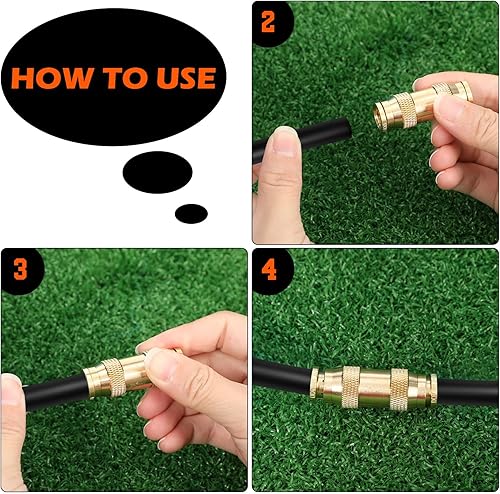 HOW TO USE

2

3

4