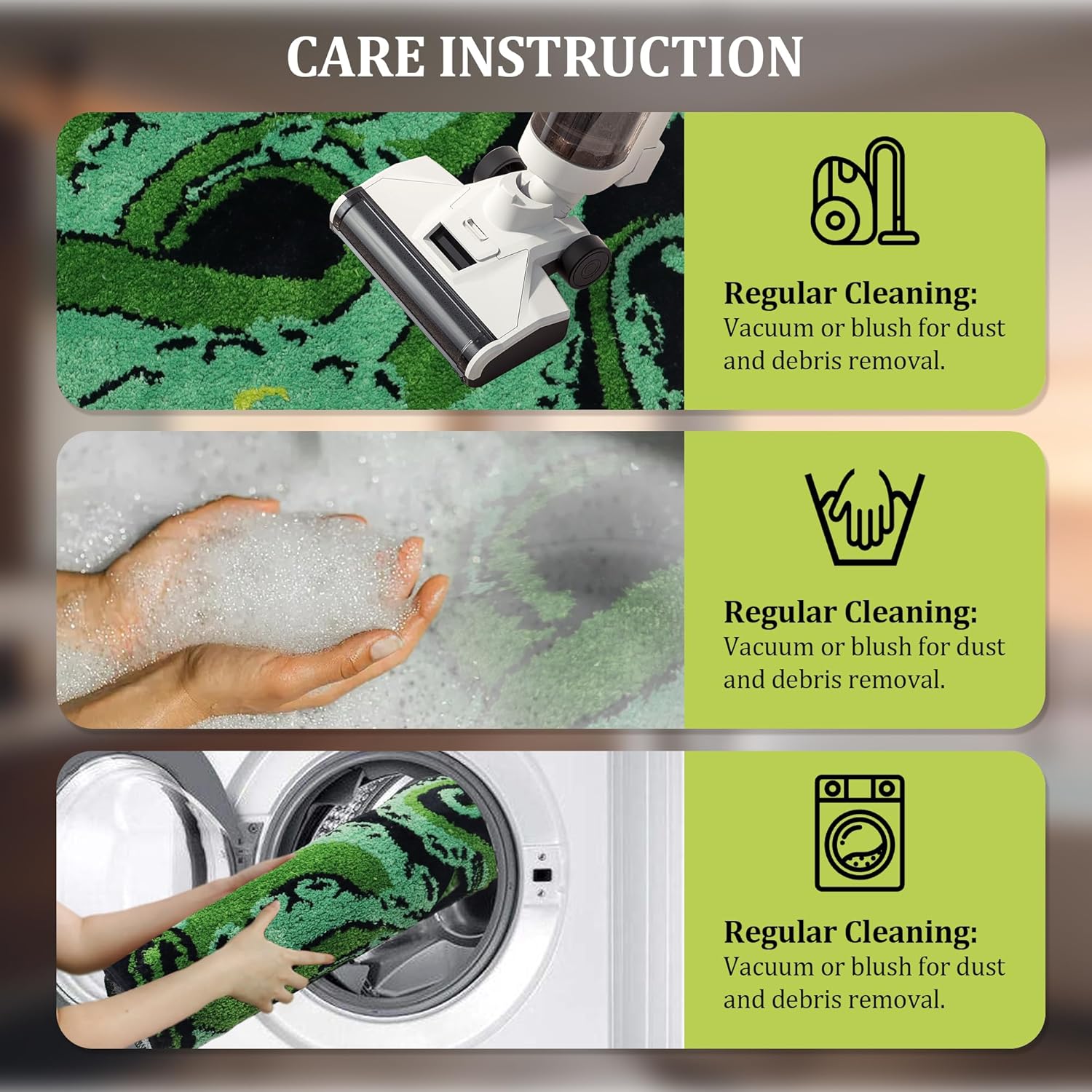 CARE INSTRUCTION

Regular Cleaning:
Vacuum or blush for dust and debris removal.

Regular Cleaning:
Vacuum or blush for dust and debris removal.

Regular Cleaning:
Vacuum or blush for dust and debris removal.