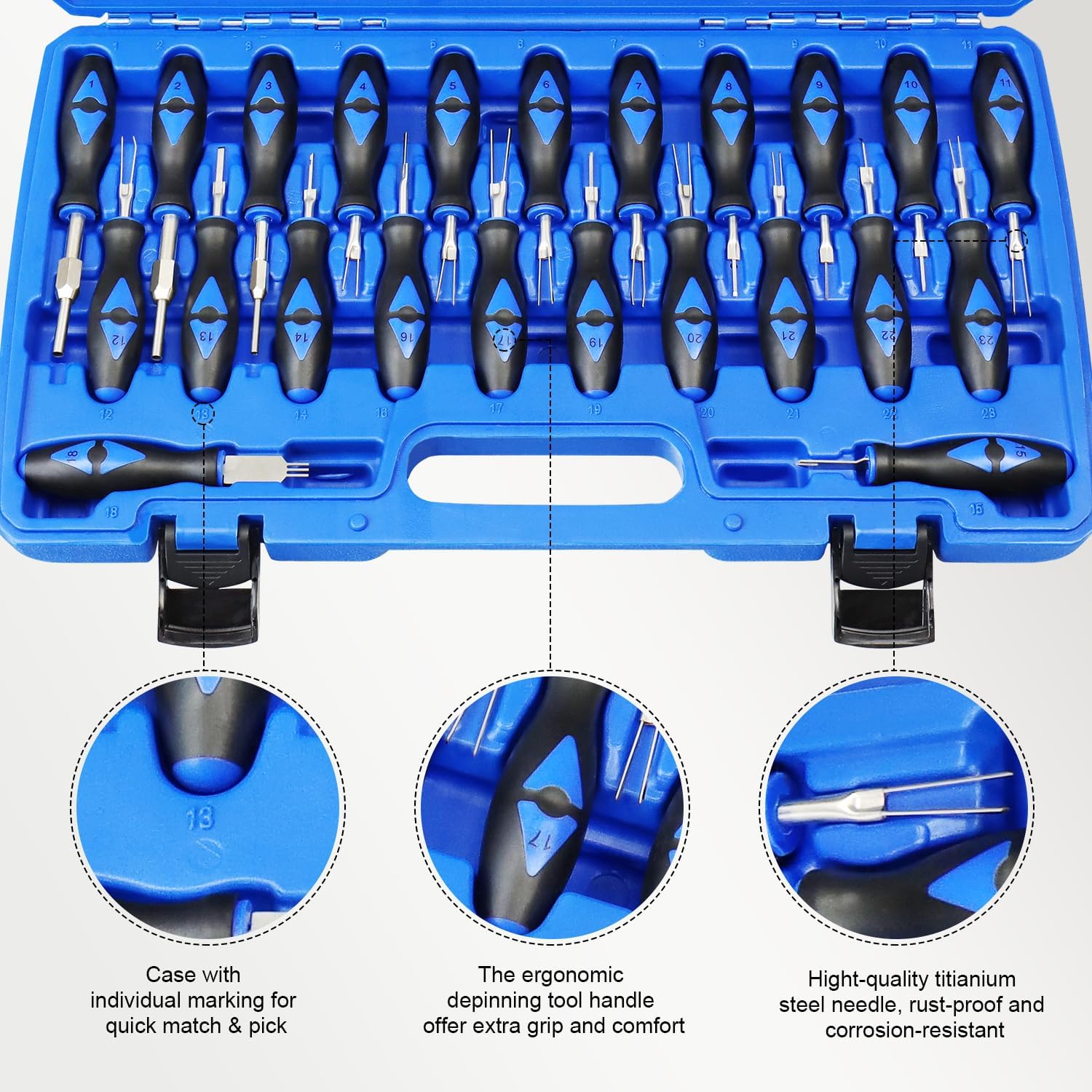 1 2 3 4 5 6 7 8 9 10 11

1 2 3 4 5 6 7 8 9 10 11

12 13 14 16 17 19 20 21 22 23

12 13 14 16 17 19 20 21 22 23

18 15

18 15

13

17

Case with individual marking for quick match & pick

The ergonomic depinning tool handle offer extra grip and comfort

Hight-quality titianium steel needle, rust-proof and corrosion-resistant