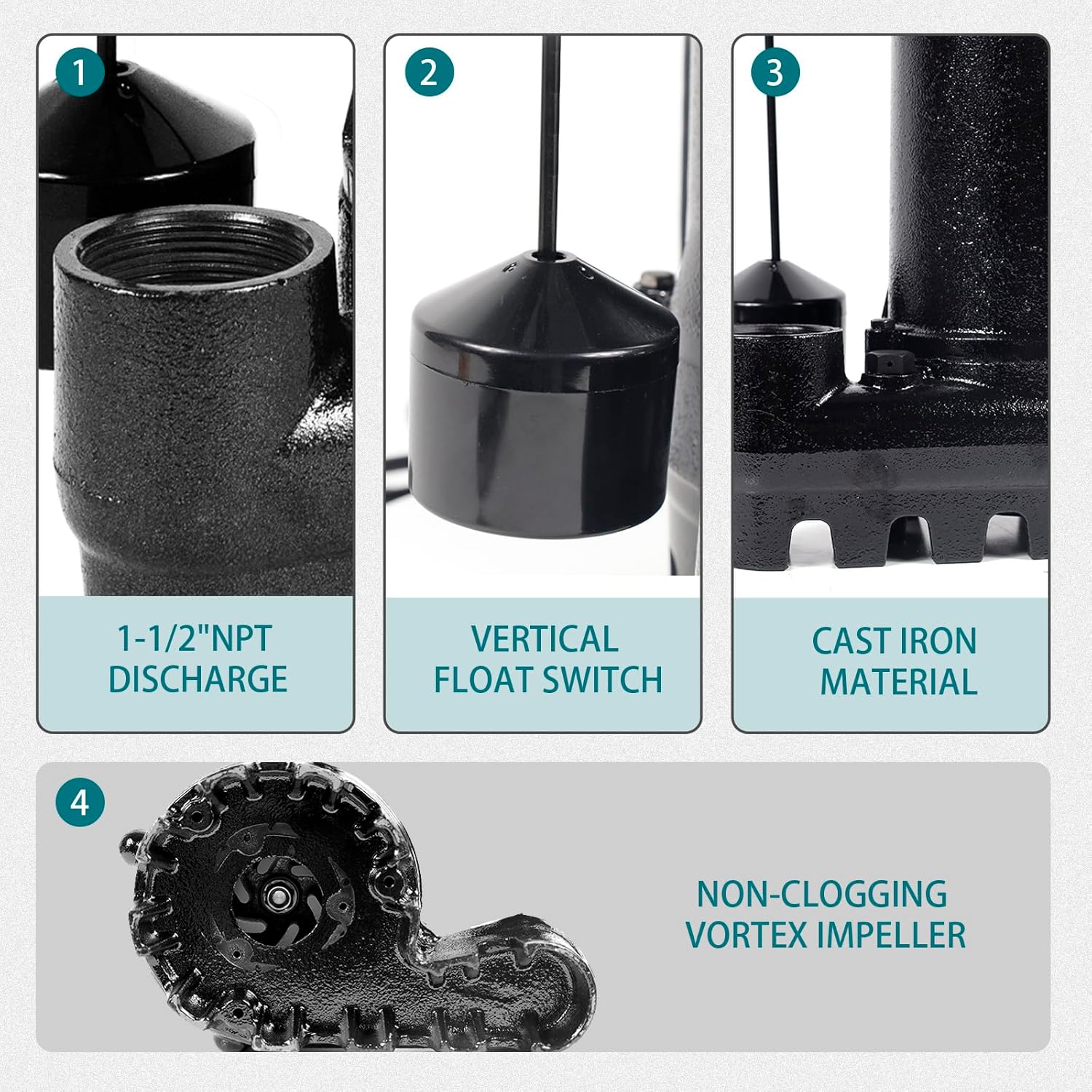 1

1-1/2"NPT DISCHARGE

2

VERTICAL FLOAT SWITCH

3

CAST IRON MATERIAL

4

NON-CLOGGING VORTEX IMPELLER