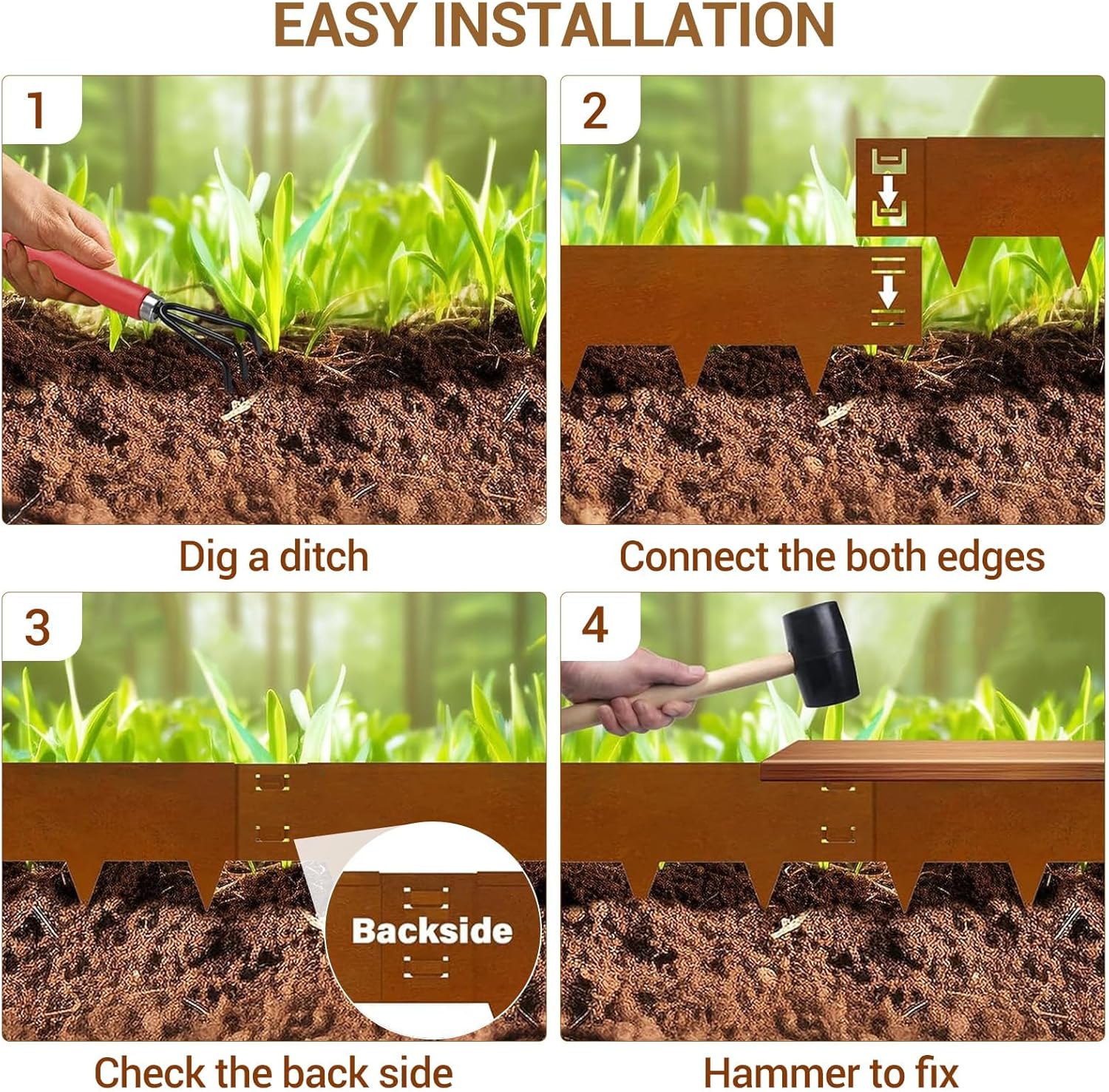 EASY INSTALLATION

1

Dig a ditch

2

Connect the both edges

3

Backside

Check the back side

4

Hammer to fix