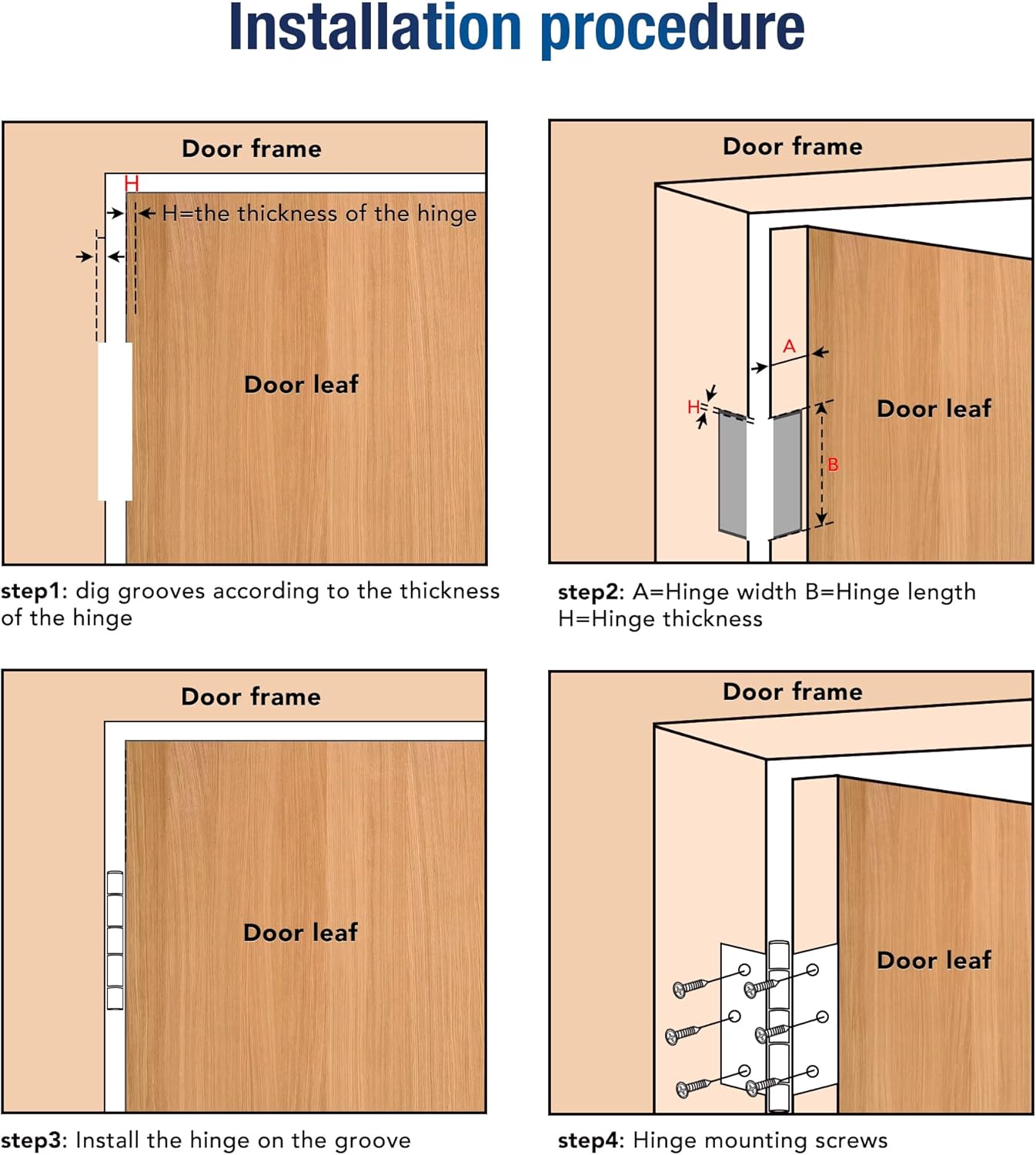 Installation procedure

Door frame

H

H=the thickness of the hinge

Door leaf

step1: dig grooves according to the thickness of the hinge

Door frame

A

H

B

Door leaf

step2: A=Hinge width B=Hinge length H=Hinge thickness

Door frame

Door leaf

step3: Install the hinge on the groove

Door frame

Door leaf

step4: Hinge mounting screws