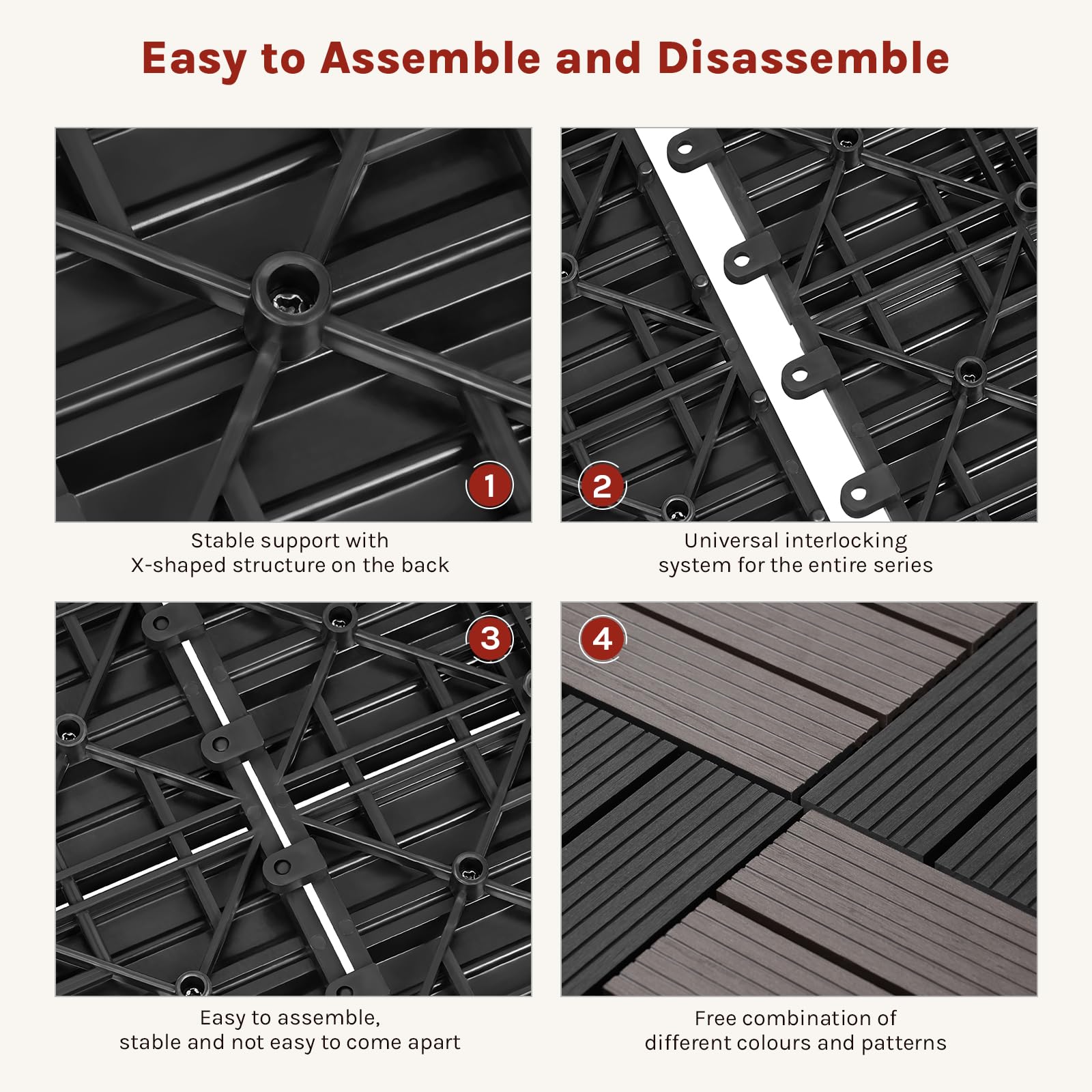 Easy to Assemble and Disassemble

1

Stable support with X-shaped structure on the back

2

Universal interlocking system for the entire series

3

Easy to assemble, stable and not easy to come apart

4

Free combination of different colours and patterns