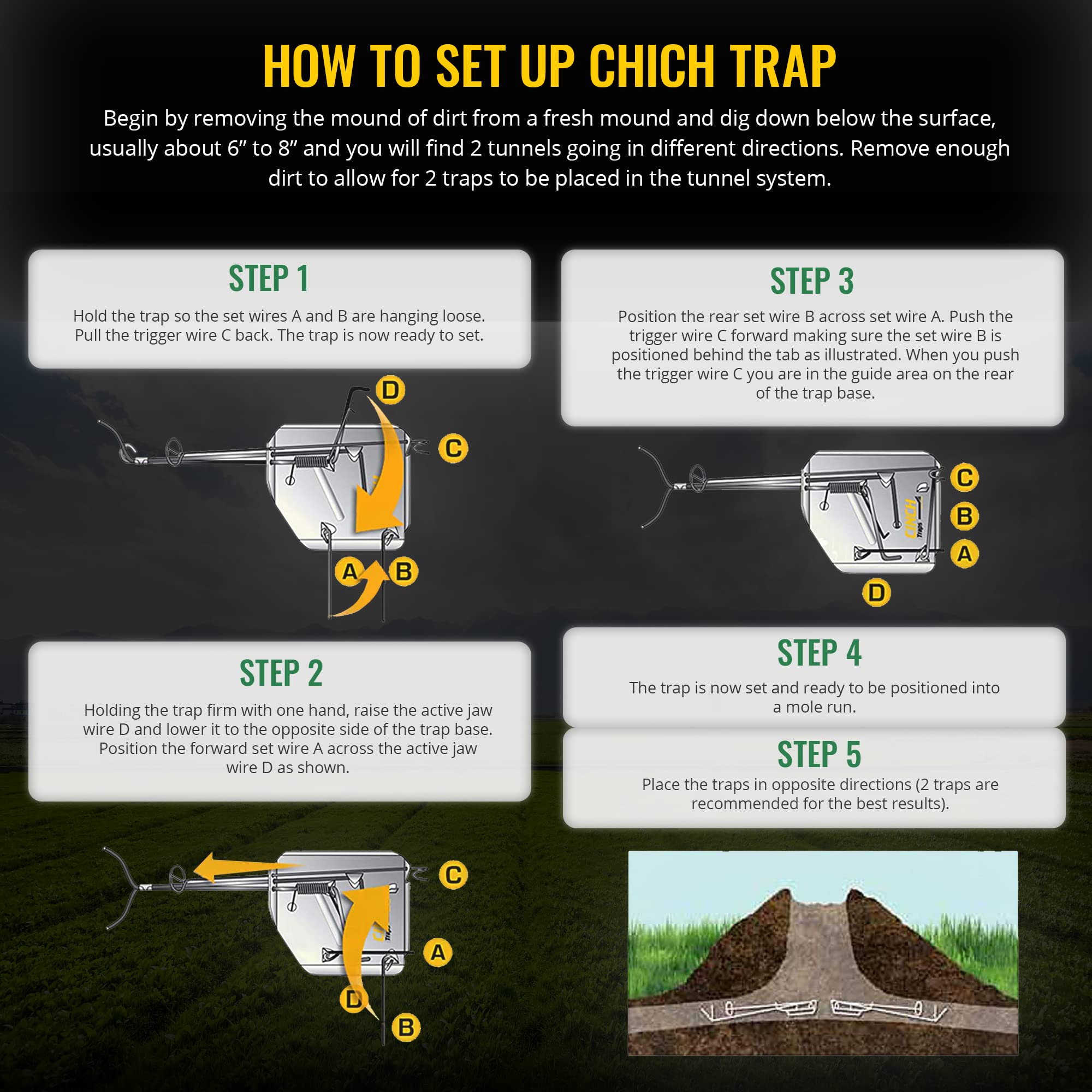 HOW TO SET UP CHICH TRAP

Begin by removing the mound of dirt from a fresh mound and dig down below the surface, usually about 6” to 8” and you will find 2 tunnels going in different directions. Remove enough dirt to allow for 2 traps to be placed in the tunnel system.

STEP 1

Hold the trap so the set wires A and B are hanging loose. Pull the trigger wire C back. The trap is now ready to set.

D
C
A
B

STEP 2

Holding the trap firm with one hand, raise the active jaw wire D and lower it to the opposite side of the trap base. Position the forward set wire A across the active jaw wire D as shown.

C
A
D
B

STEP 3

Position the rear set wire B across set wire A. Push the trigger wire C forward making sure the set wire B is positioned behind the tab as illustrated. When you push the trigger wire C you are in the guide area on the rear of the trap base.

C
B
A
D
CINCH Traps

STEP 4

The trap is now set and ready to be positioned into a mole run.

STEP 5

Place the traps in opposite directions (2 traps are recommended for the best results).