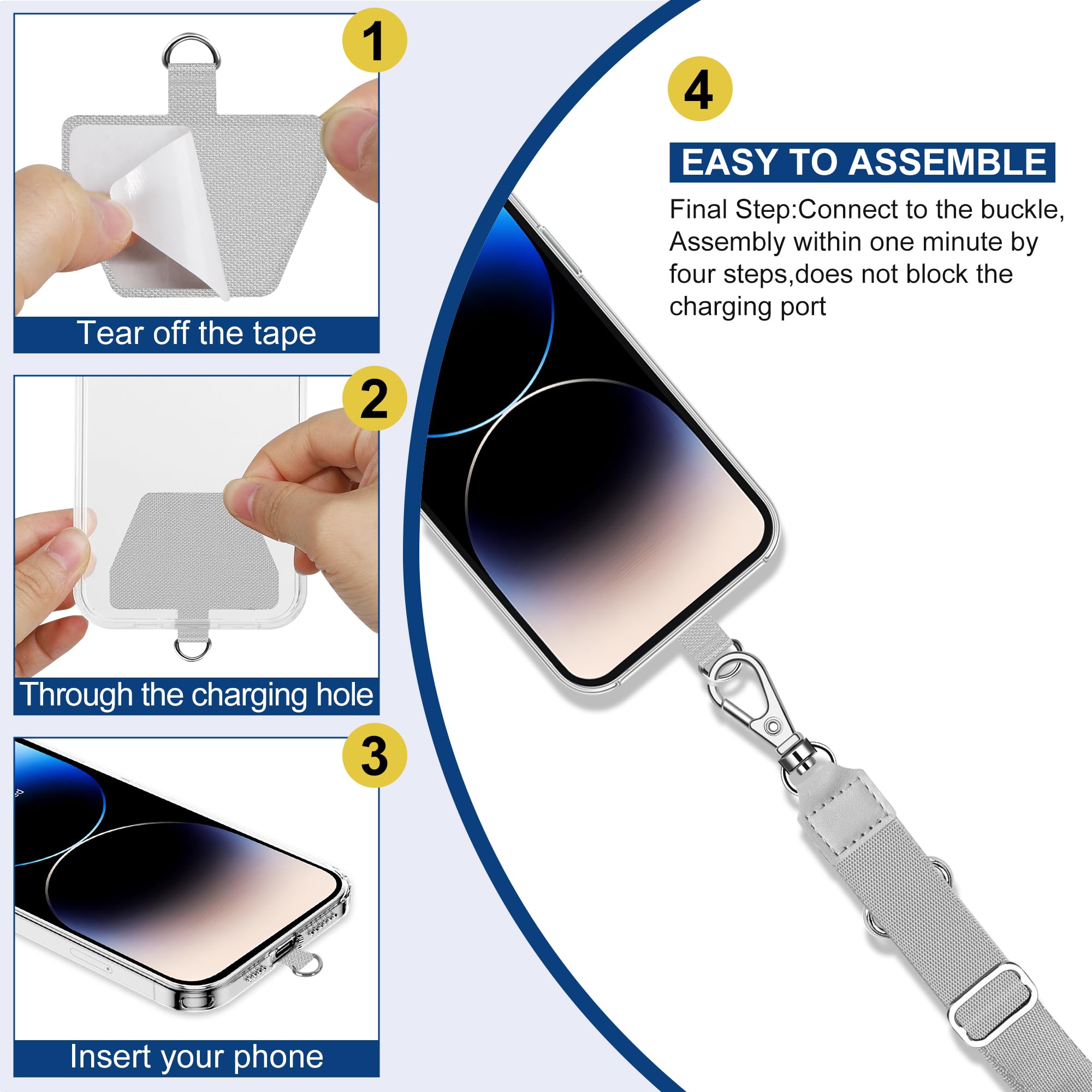 1

Tear off the tape

2

Through the charging hole

3

Insert your phone

4

EASY TO ASSEMBLE

Final Step:Connect to the buckle, Assembly within one minute by four steps,does not block the charging port