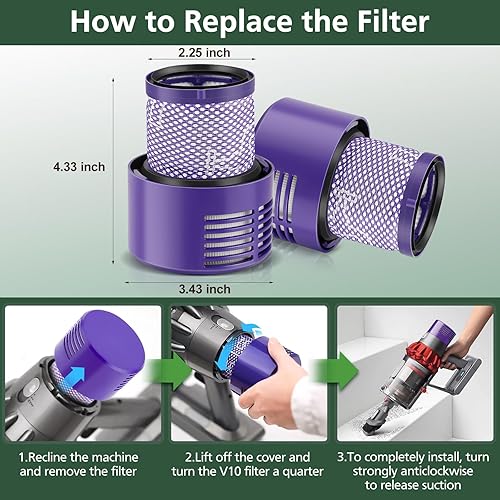 How to Replace the Filter

2.25 inch

4.33 inch

3.43 inch

1.Recline the machine and remove the filter

2.Lift off the cover and turn the V10 filter a quarter

3.To completely install, turn strongly anticlockwise to release suction