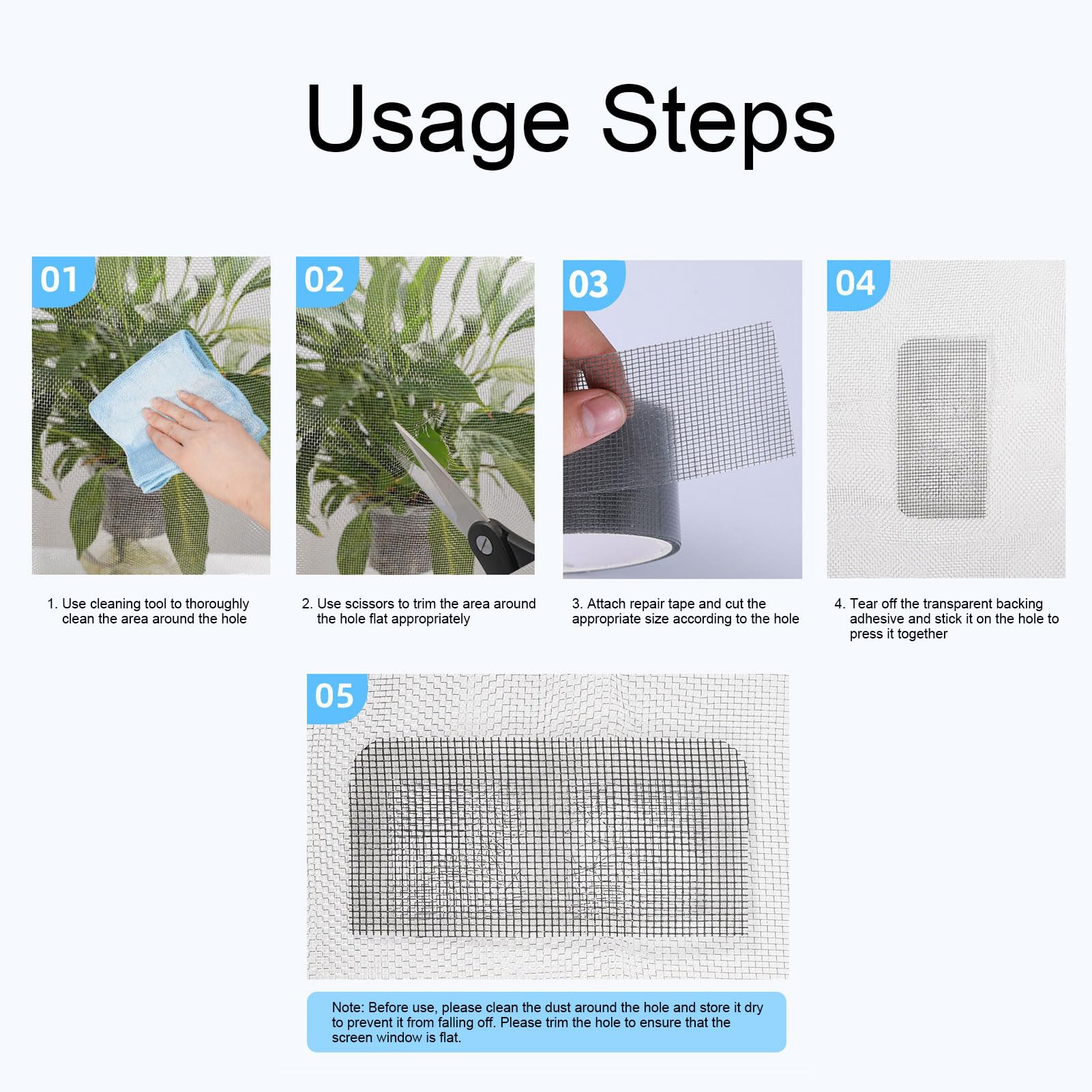 Usage Steps

01

1. Use cleaning tool to thoroughly clean the area around the hole

02

2. Use scissors to trim the area around the hole flat appropriately

03

3. Attach repair tape and cut the appropriate size according to the hole

04

4. Tear off the transparent backing adhesive and stick it on the hole to press it together

05

Note: Before use, please clean the dust around the hole and store it dry to prevent it from falling off. Please trim the hole to ensure that the screen window is flat.