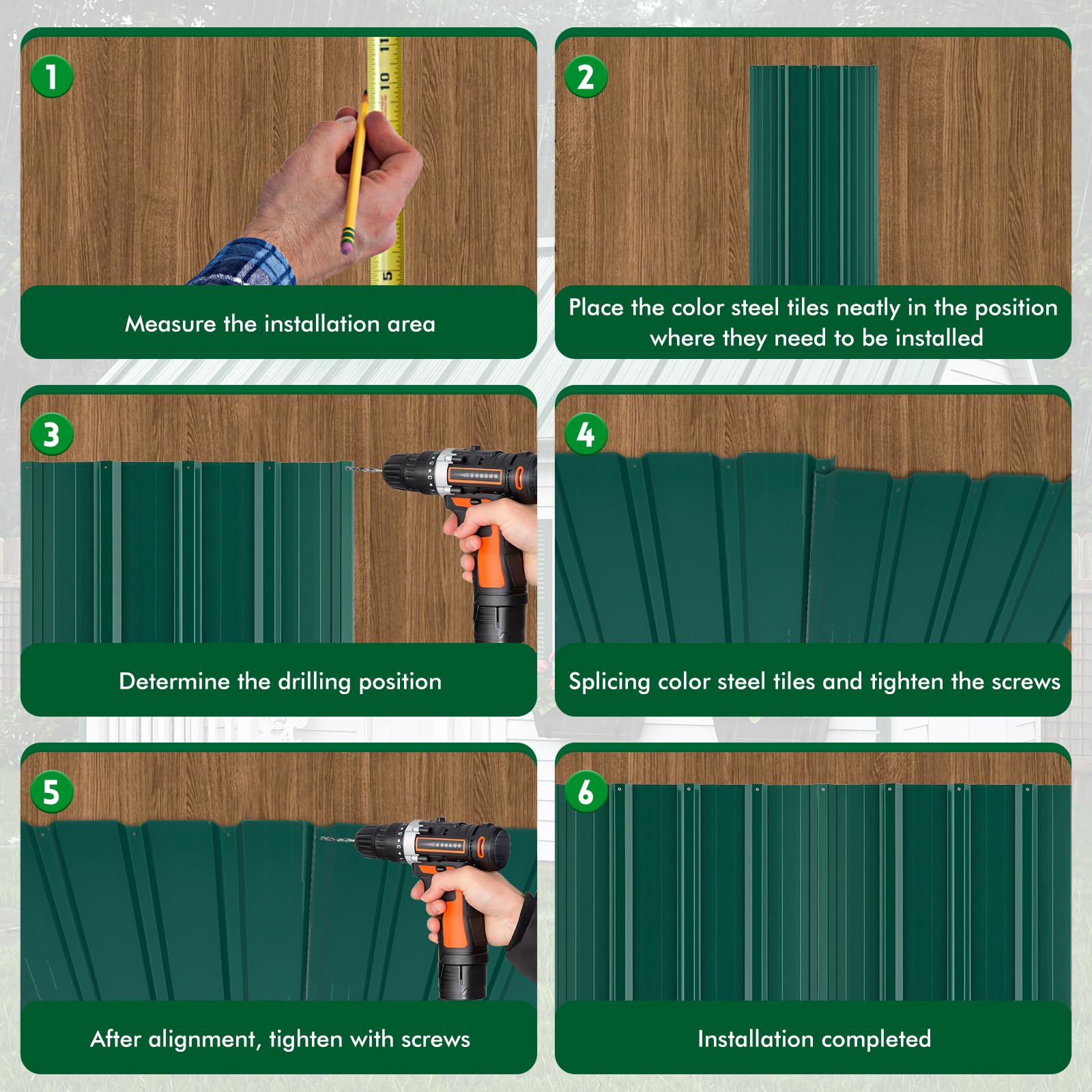 1

11
10
5

Measure the installation area

2

Place the color steel tiles neatly in the position where they need to be installed

3

Determine the drilling position

4

Splicing color steel tiles and tighten the screws

5

After alignment, tighten with screws

6

Installation completed