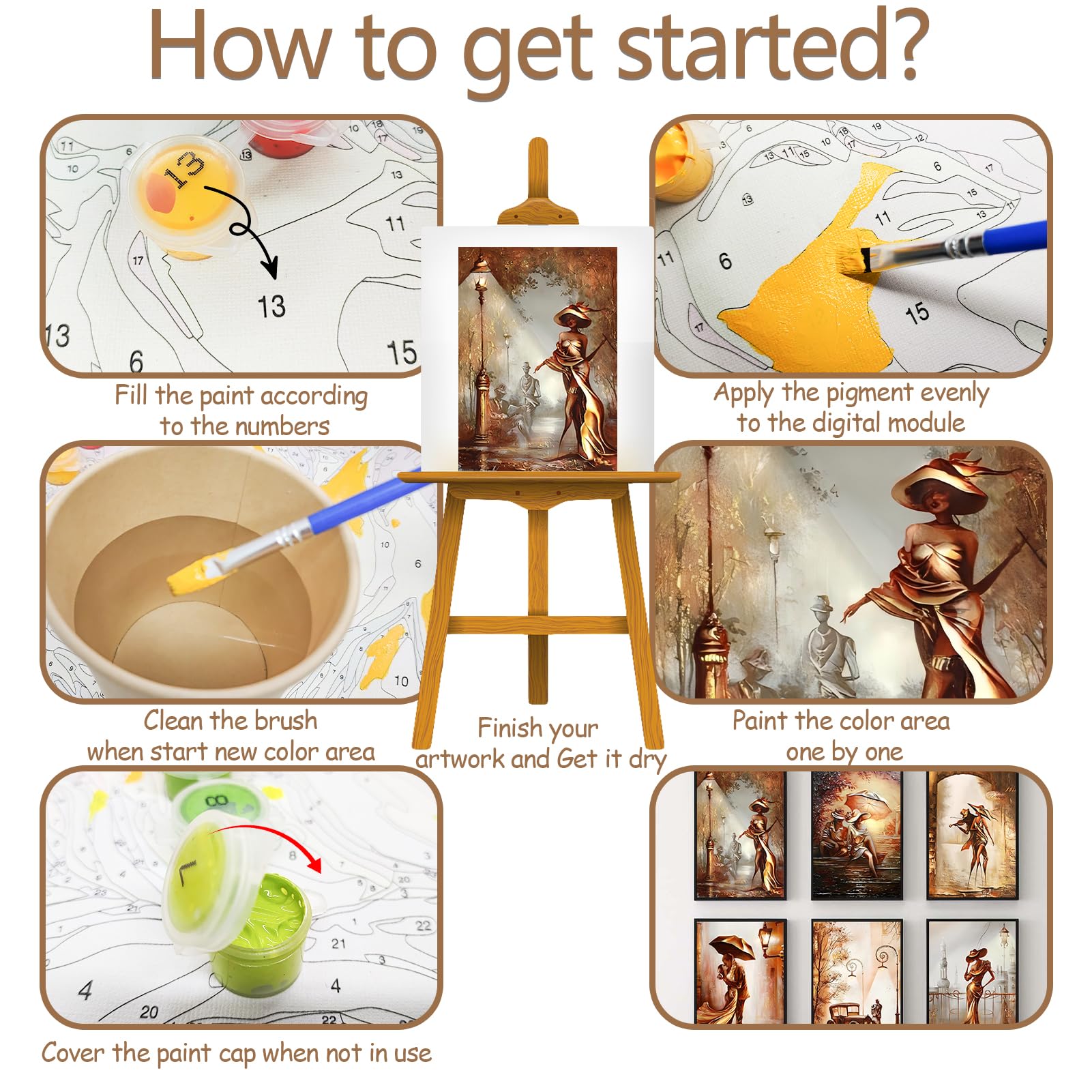 How to get started?

Fill the paint according to the numbers

Apply the pigment evenly to the digital module

Clean the brush when start new color area

Finish your artwork and Get it dry

Paint the color area one by one

Cover the paint cap when not in use