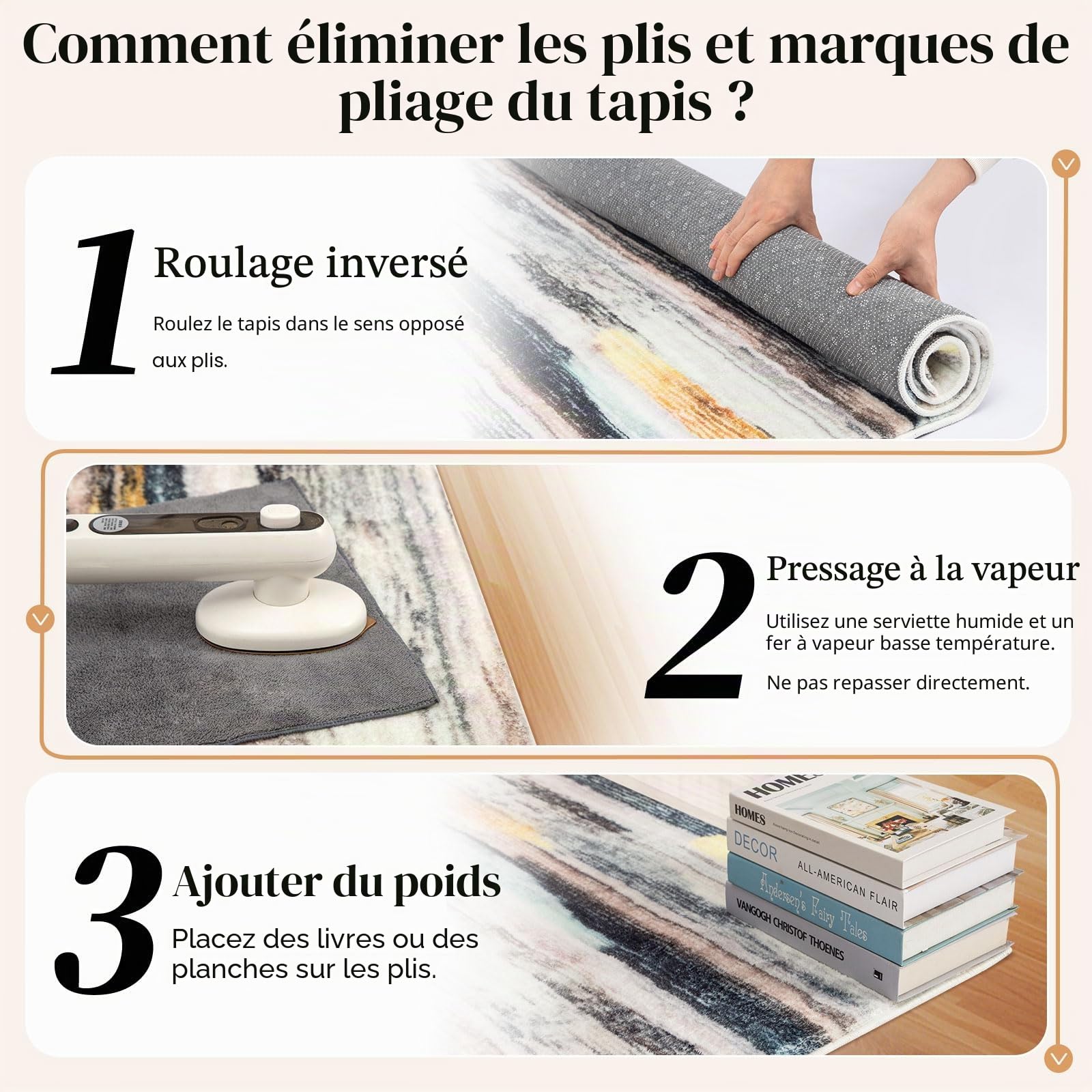 Comment éliminer les plis et marques de pliage du tapis ?

1 Roulage inversé

Roulez le tapis dans le sens opposé aux plis.

2 Pressage à la vapeur

Utilisez une serviette humide et un fer à vapeur basse température.

Ne pas repasser directement.

3 Ajouter du poids

Placez des livres ou des planches sur les plis.

HOME

HOMES

DECOR ALL-AMERICAN FLAIR

Andersen's Fairy Tales

VANGOGH CHRISTOF THOENES