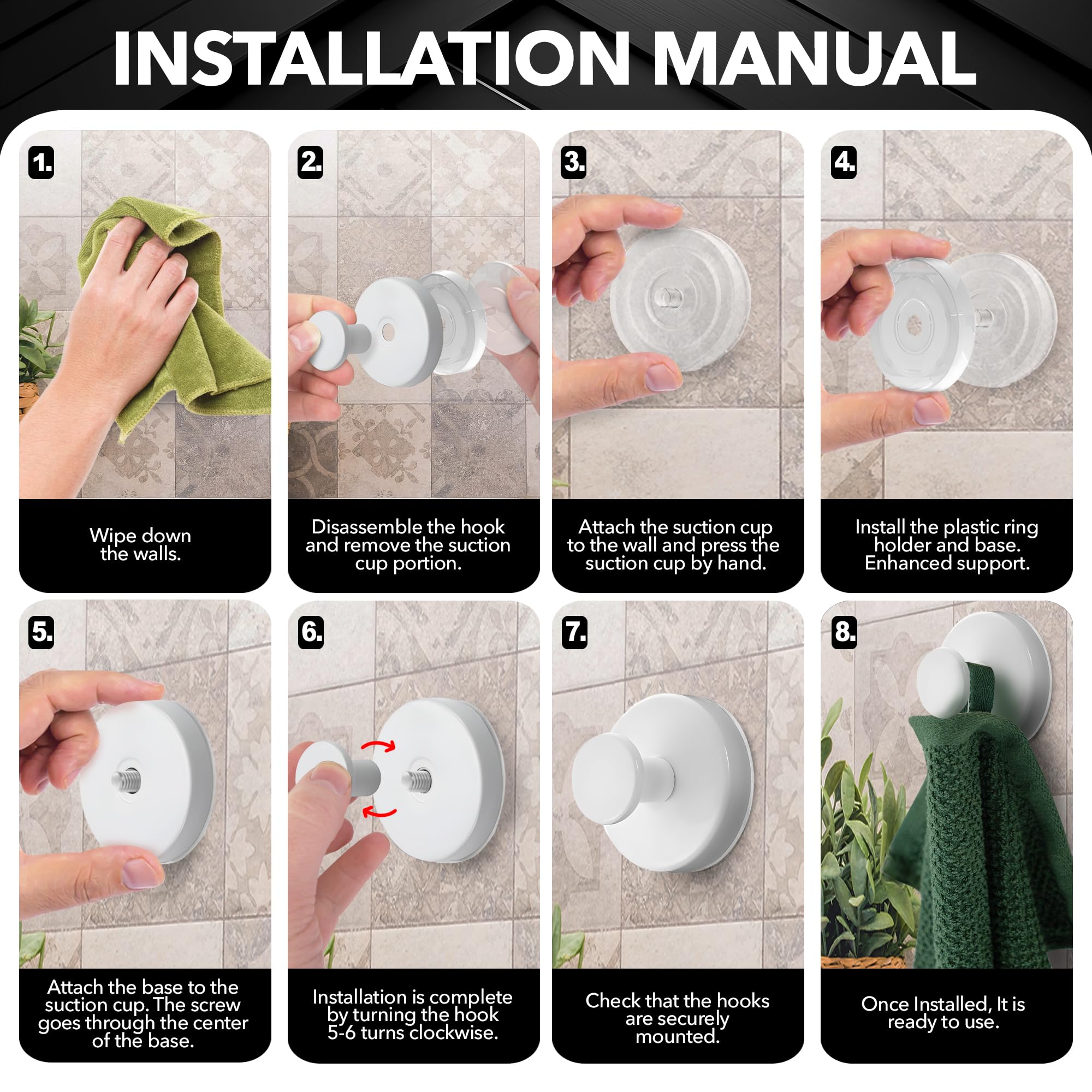 INSTALLATION MANUAL

1.

Wipe down the walls.

2.

Disassemble the hook and remove the suction cup portion.

3.

Attach the suction cup to the wall and press the suction cup by hand.

4.

Install the plastic ring holder and base. Enhanced support.

5.

Attach the base to the suction cup. The screw goes through the center of the base.

6.

Installation is complete by turning the hook 5-6 turns clockwise.

7.

Check that the hooks are securely mounted.

8.

Once Installed, It is ready to use.