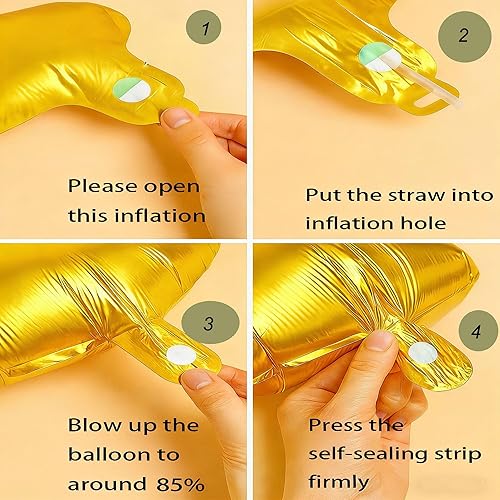 1

Please open this inflation

2

Put the straw into inflation hole

3

Blow up the balloon to around 85%

4

Press the self-sealing strip firmly