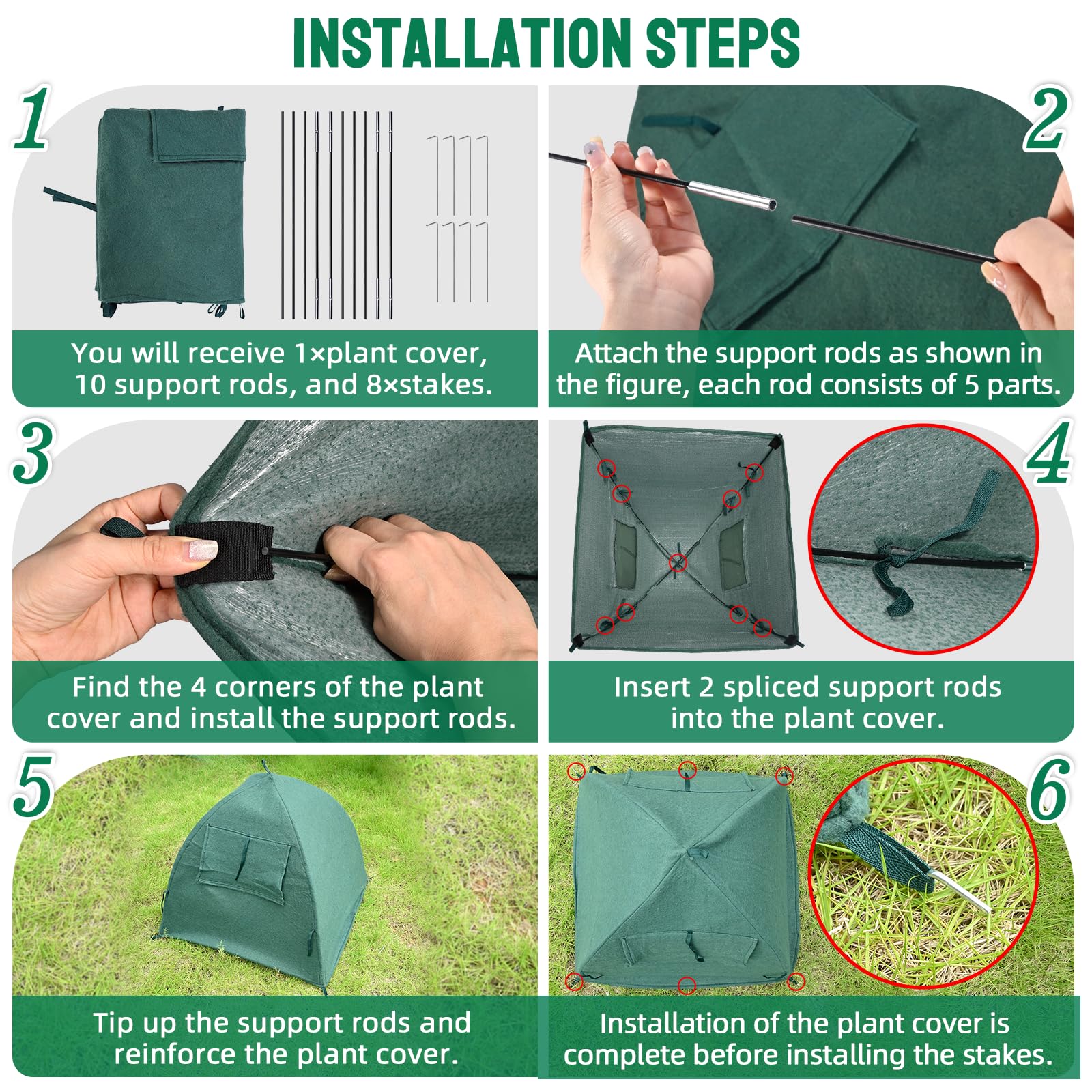 INSTALLATION STEPS

1

You will receive 1×plant cover, 10 support rods, and 8×stakes.

2

Attach the support rods as shown in the figure, each rod consists of 5 parts.

3

Find the 4 corners of the plant cover and install the support rods.

4

Insert 2 spliced support rods into the plant cover.

5

Tip up the support rods and reinforce the plant cover.

6

Installation of the plant cover is complete before installing the stakes.