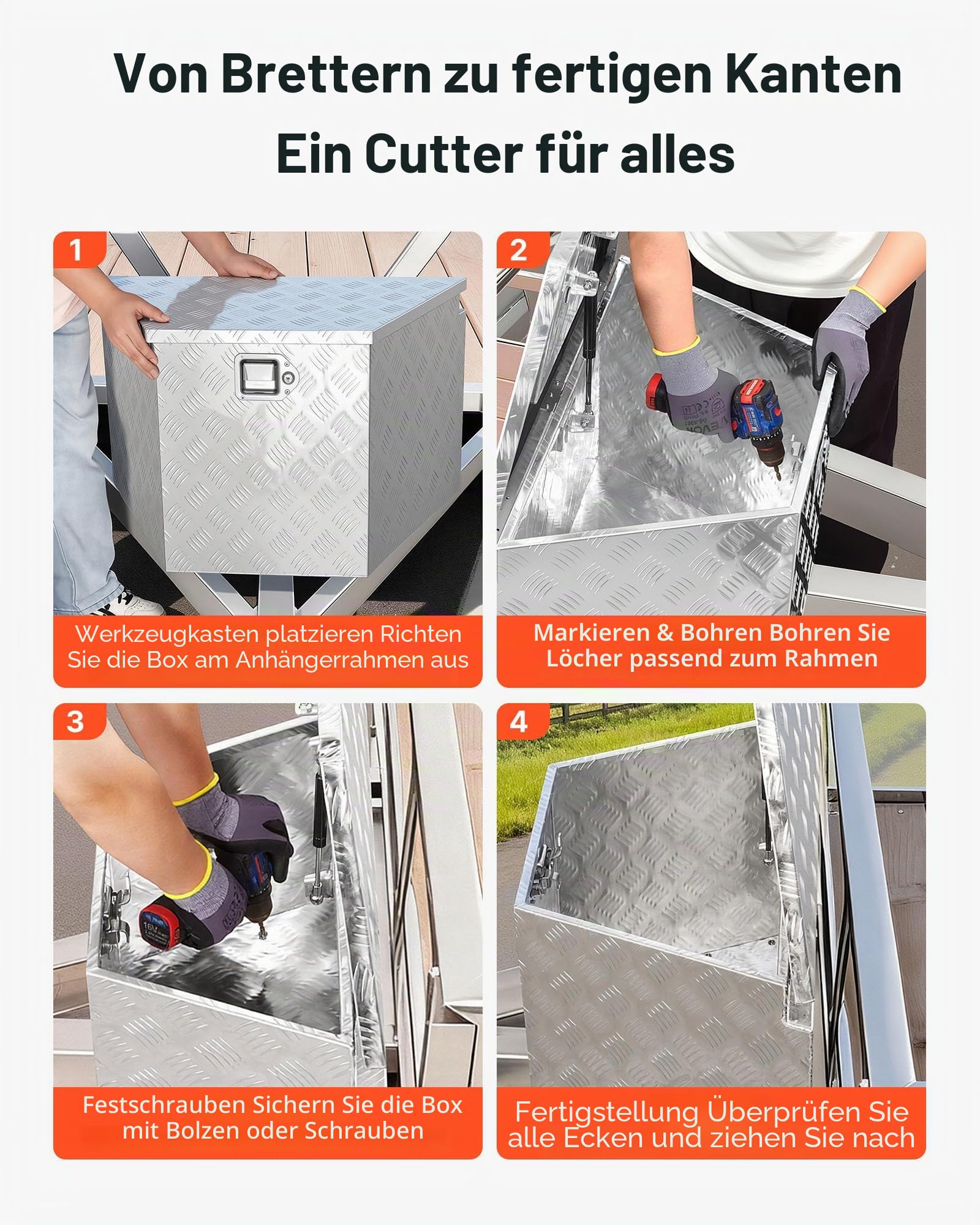 Von Brettern zu fertigen Kanten
Ein Cutter für alles

1
Werkzeugkasten platzieren Richten Sie die Box am Anhängerrahmen aus

2
Markieren & Bohren Bohren Sie Löcher passend zum Rahmen

3
Festschrauben Sichern Sie die Box mit Bolzen oder Schrauben

4
Fertigstellung Überprüfen Sie alle Ecken und ziehen Sie nach