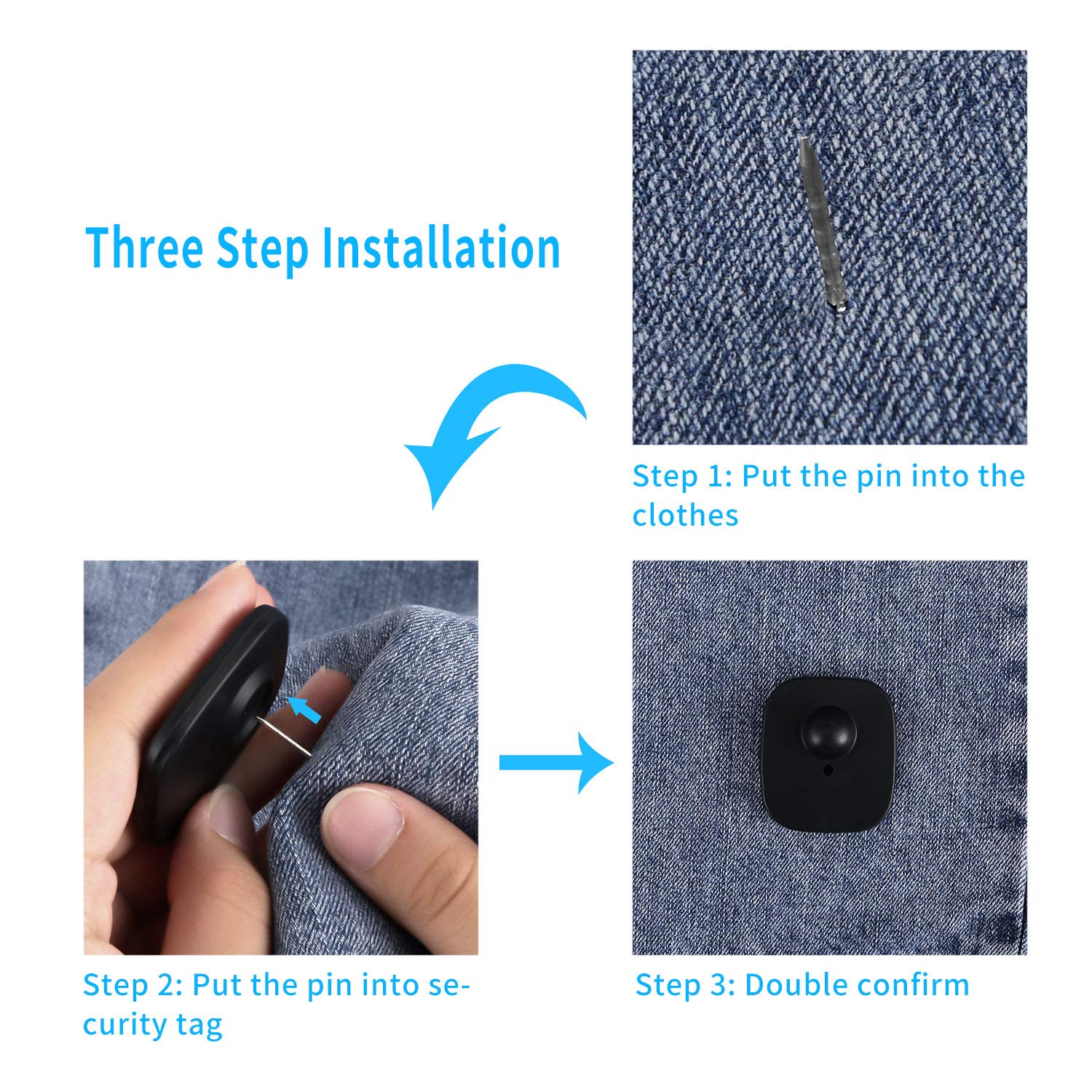 Three Step Installation

Step 1: Put the pin into the clothes

Step 2: Put the pin into security tag

Step 3: Double confirm