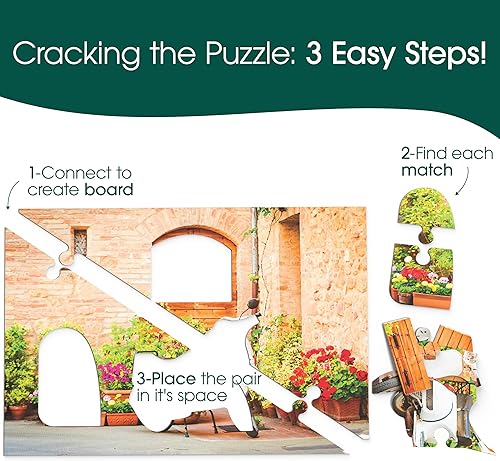 Cracking the Puzzle: 3 Easy Steps!

1-Connect to create board

2-Find each match

3-Place the pair in it's space