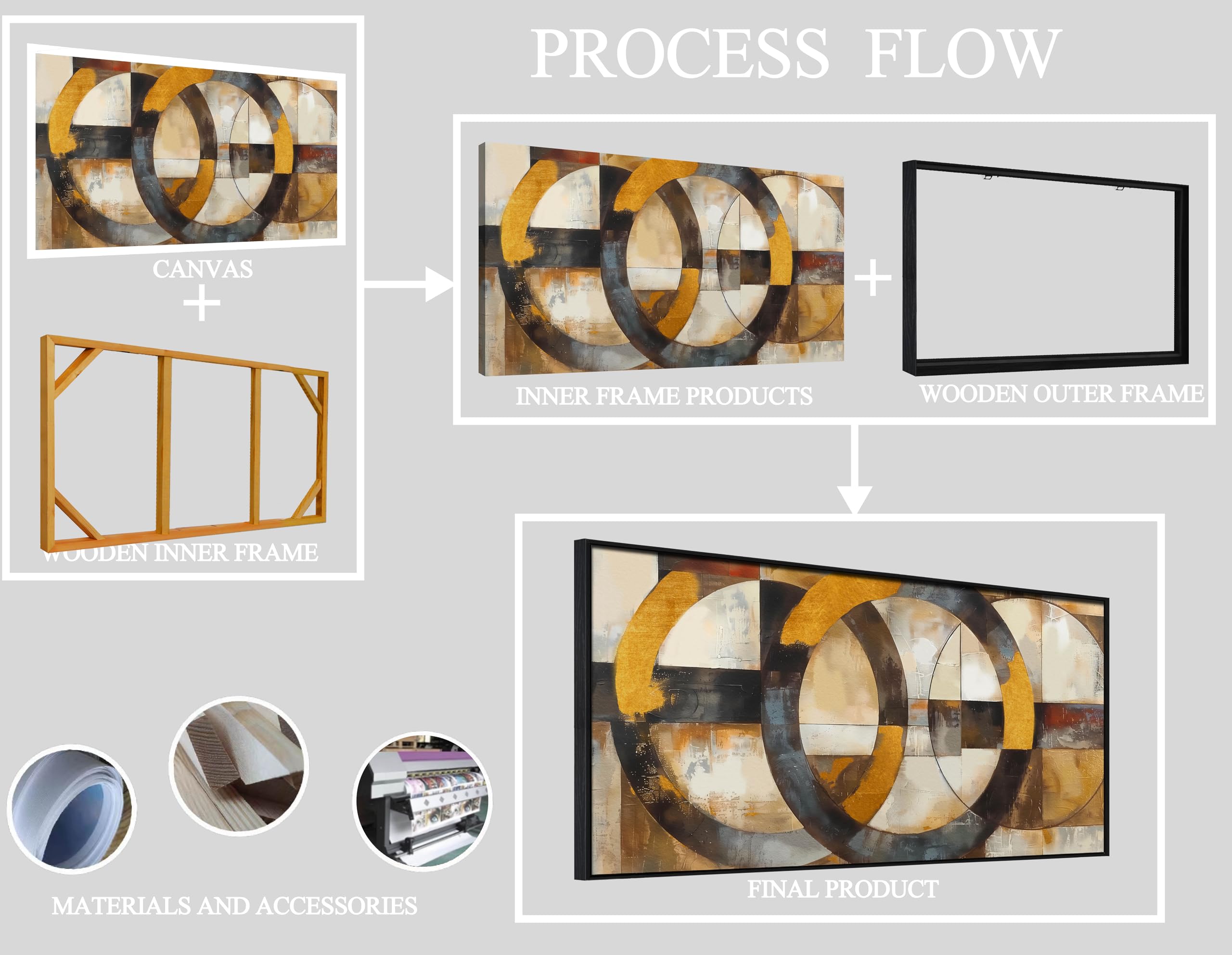 PROCESS FLOW

CANVAS
+
WOODEN INNER FRAME

INNER FRAME PRODUCTS
+
WOODEN OUTER FRAME

FINAL PRODUCT

MATERIALS AND ACCESSORIES