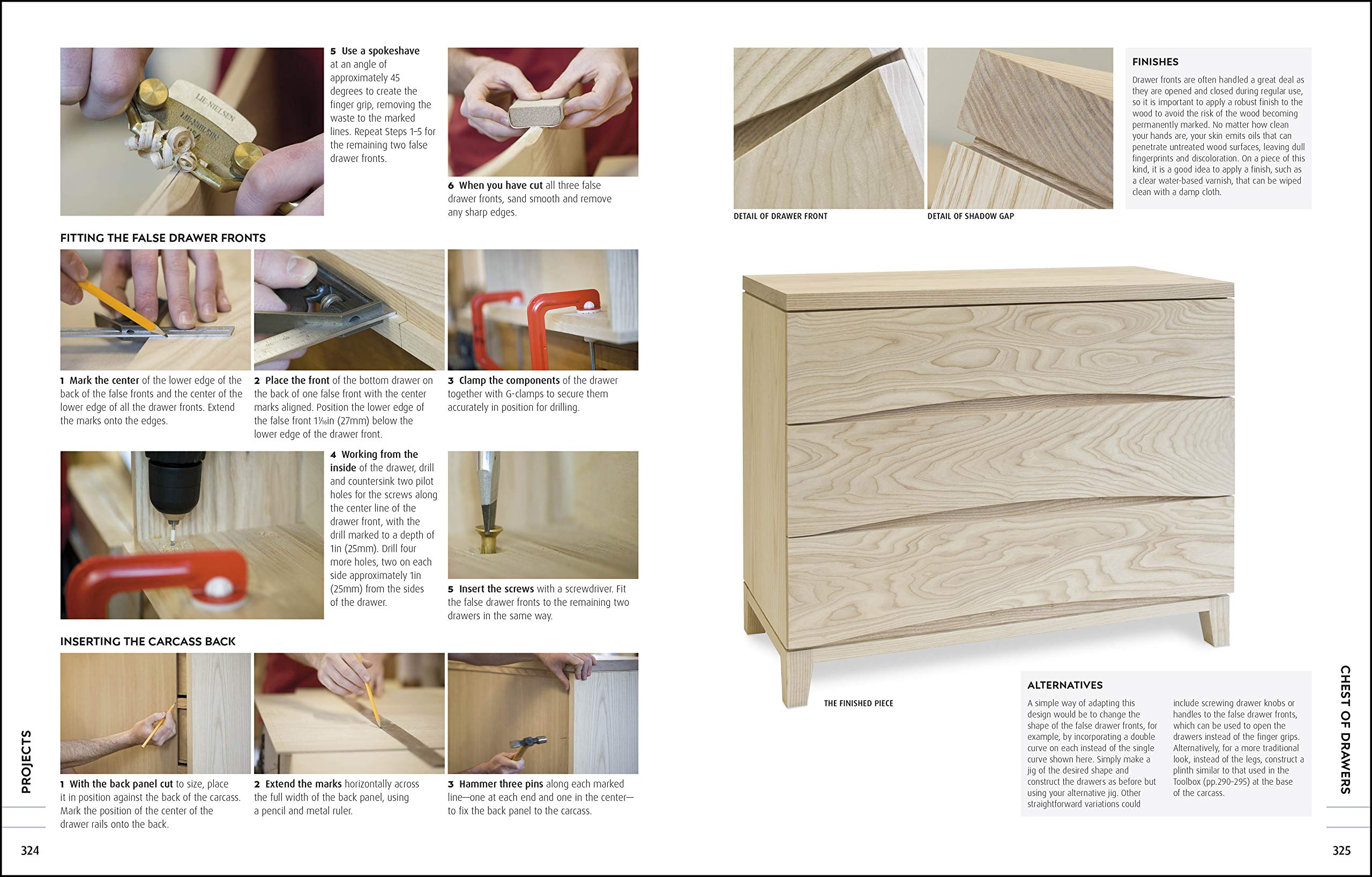 LIE-NIELSEN

5 Use a spokeshave at an angle of approximately 45 degrees to create the finger grip, removing the waste to the marked lines. Repeat Steps 1–5 for the remaining two false drawer fronts.

6 When you have cut all three false drawer fronts, sand smooth and remove any sharp edges.

FITTING THE FALSE DRAWER FRONTS

1 Mark the center of the lower edge of the back of the false fronts and the center of the lower edge of all the drawer fronts. Extend the marks onto the edges.

2 Place the front of the bottom drawer on the back of one false front with the center marks aligned. Position the lower edge of the false front $1\frac{1}{16}$in (27mm) below the lower edge of the drawer front.

3 Clamp the components of the drawer together with G-clamps to secure them accurately in position for drilling.

4 Working from the inside of the drawer, drill and countersink two pilot holes for the screws along the center line of the drawer front, with the drill marked to a depth of 1in (25mm). Drill four more holes, two on each side approximately 1in (25mm) from the sides of the drawer.

5 Insert the screws with a screwdriver. Fit the false drawer fronts to the remaining two drawers in the same way.

INSERTING THE CARCASS BACK

1 With the back panel cut to size, place it in position against the back of the carcass. Mark the position of the center of the drawer rails onto the back.

2 Extend the marks horizontally across the full width of the back panel, using a pencil and metal ruler.

3 Hammer three pins along each marked line—one at each end and one in the center—to fix the back panel to the carcass.

PROJECTS

324

DETAIL OF DRAWER FRONT

DETAIL OF SHADOW GAP

FINISHES

Drawer fronts are often handled a great deal as they are opened and closed during regular use, so it is important to apply a robust finish to the wood to avoid the risk of the wood becoming permanently marked. No matter how clean your hands are, your skin emits oils that can penetrate untreated wood surfaces, leaving dull fingerprints and discoloration. On a piece of this kind, it is a good idea to apply a finish, such as a clear water-based varnish, that can be wiped clean with a damp cloth.

THE FINISHED PIECE

ALTERNATIVES

A simple way of adapting this design would be to change the shape of the false drawer fronts, for example, by incorporating a double curve on each instead of the single curve shown here. Simply make a jig of the desired shape and construct the drawers as before but using your alternative jig. Other straightforward variations could include screwing drawer knobs or handles to the false drawer fronts, which can be used to open the drawers instead of the finger grips. Alternatively, for a more traditional look, instead of the legs, construct a plinth similar to that used in the Toolbox (pp.290–295) at the base of the carcass.

CHEST OF DRAWERS

325