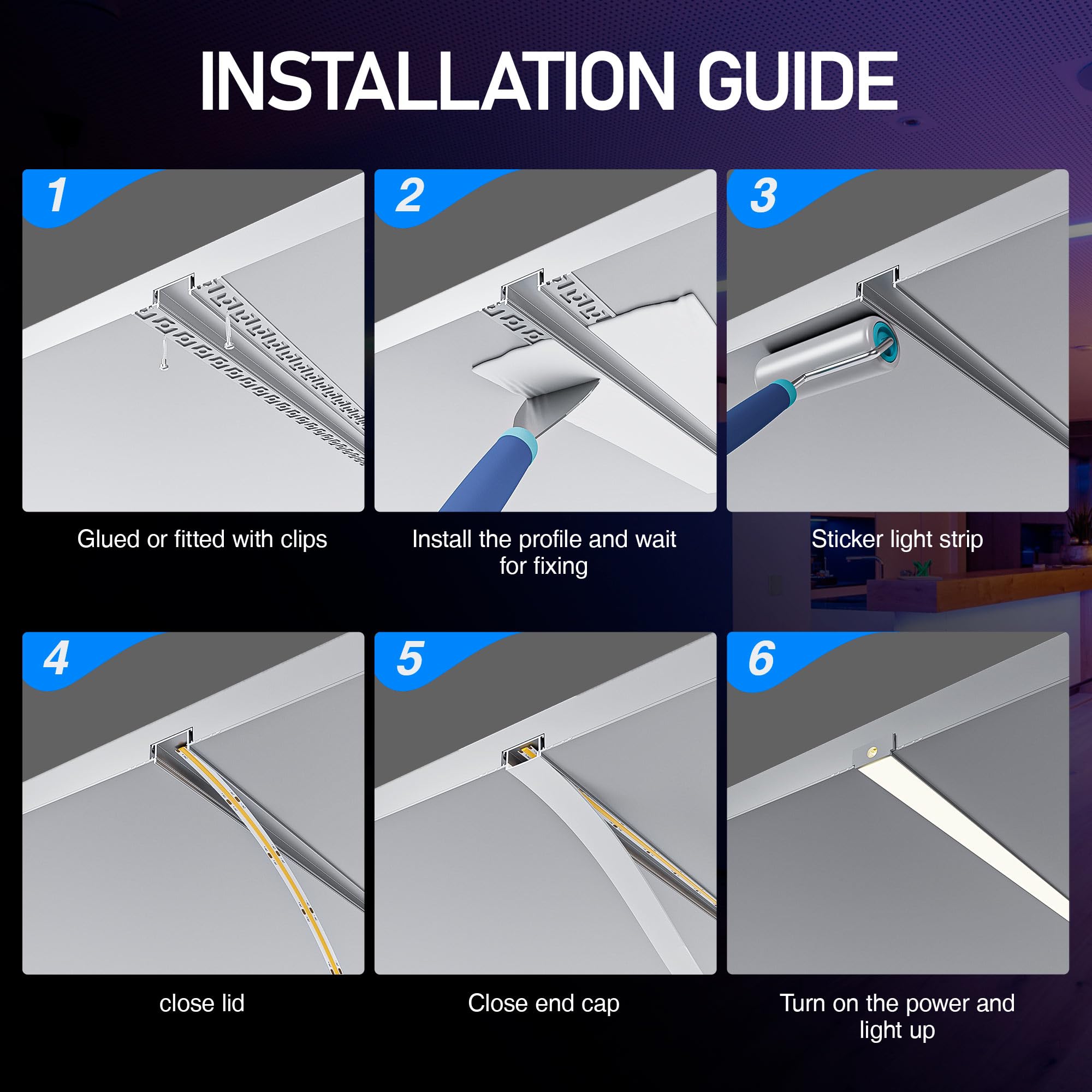 INSTALLATION GUIDE

1

Glued or fitted with clips

2

Install the profile and wait for fixing

3

Sticker light strip

4

close lid

5

Close end cap

6

Turn on the power and light up