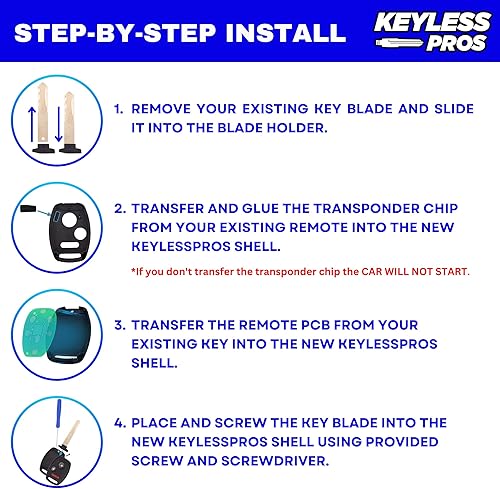 STEP-BY-STEP INSTALL

KEYLESS PROS

1. REMOVE YOUR EXISTING KEY BLADE AND SLIDE IT INTO THE BLADE HOLDER.

2. TRANSFER AND GLUE THE TRANSPONDER CHIP FROM YOUR EXISTING REMOTE INTO THE NEW KEYLESSPROS SHELL.

*If you don't transfer the transponder chip the CAR WILL NOT START.

3. TRANSFER THE REMOTE PCB FROM YOUR EXISTING KEY INTO THE NEW KEYLESSPROS SHELL.

4. PLACE AND SCREW THE KEY BLADE INTO THE NEW KEYLESSPROS SHELL USING PROVIDED SCREW AND SCREWDRIVER.