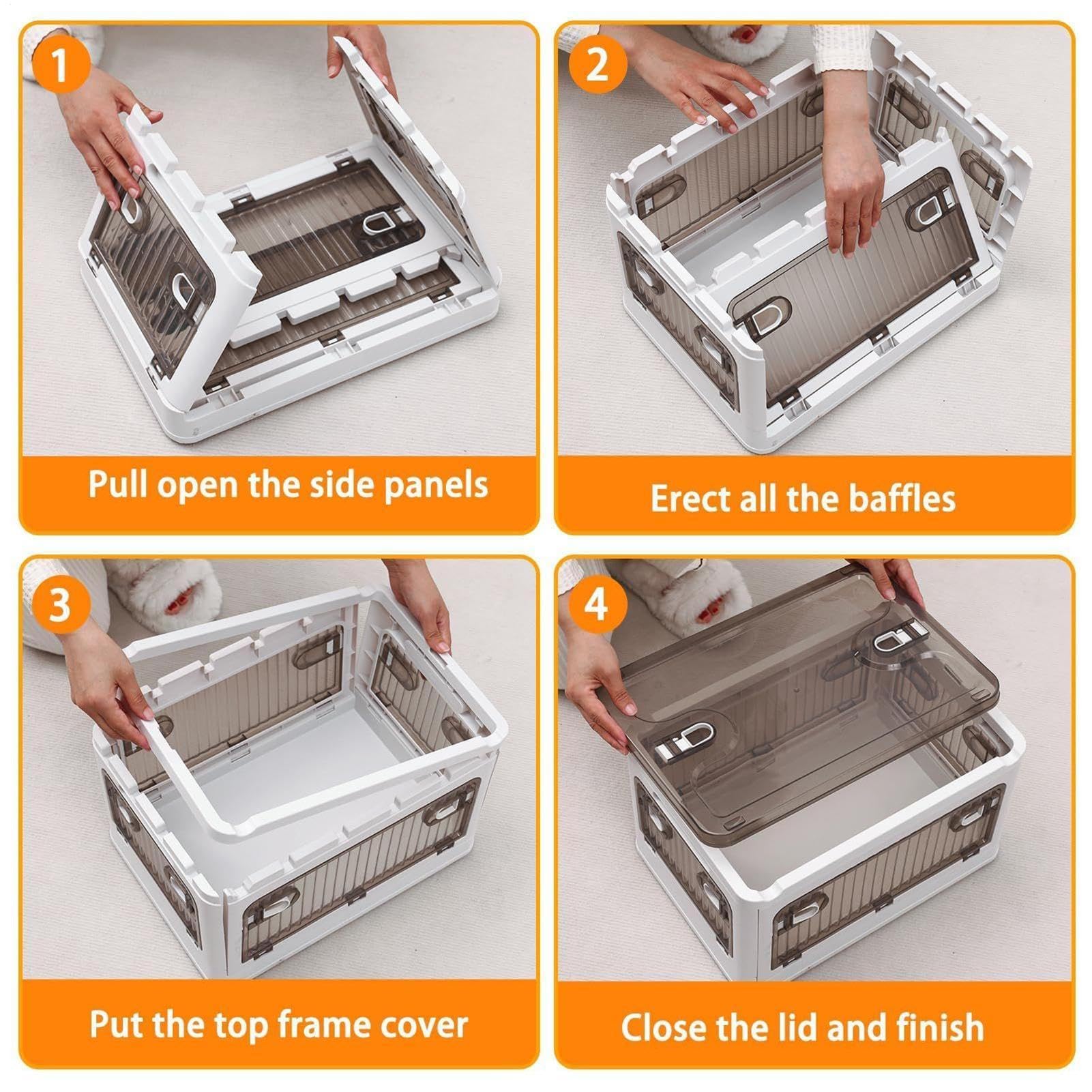 1

Pull open the side panels

2

Erect all the baffles

3

Put the top frame cover

4

Close the lid and finish