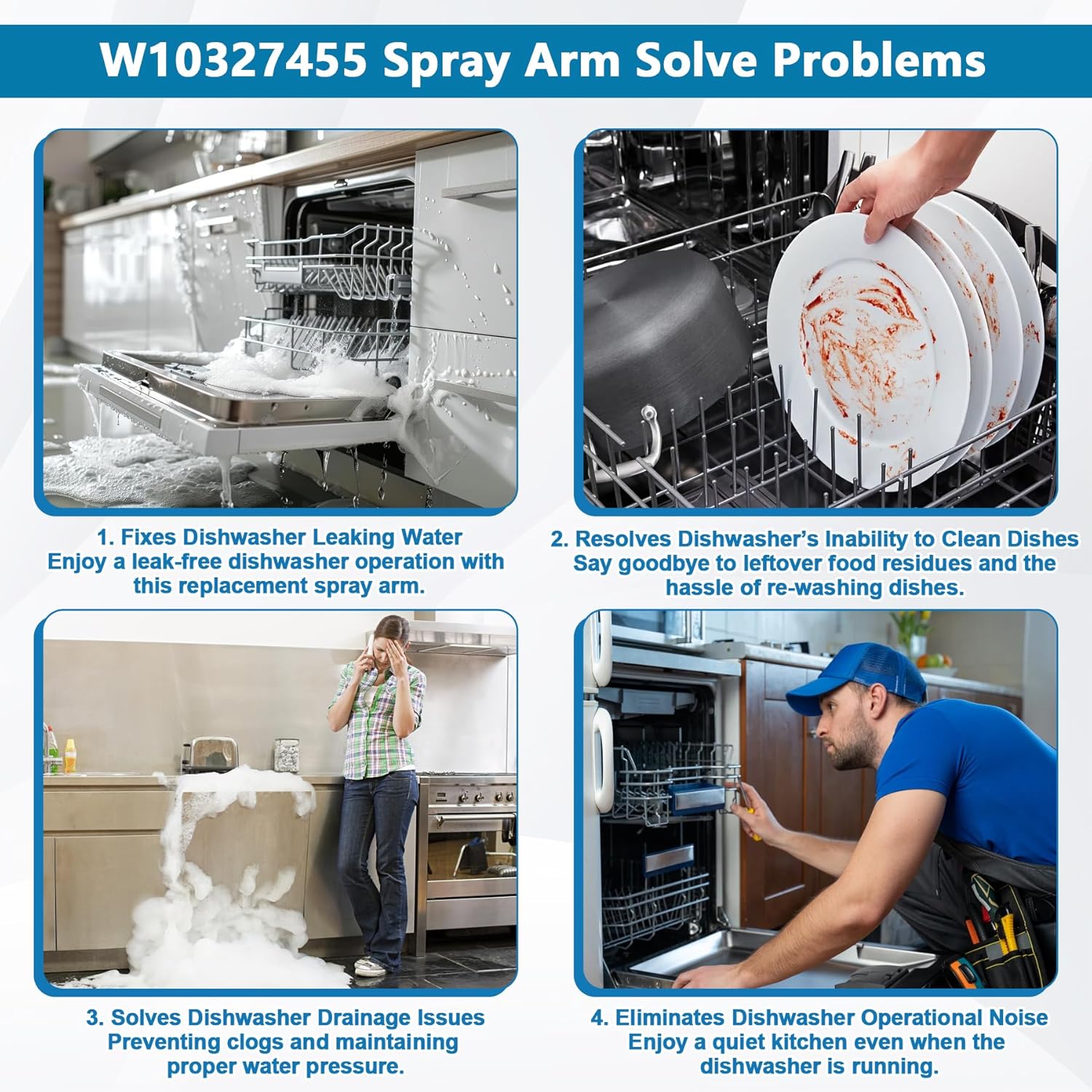 W10327455 Spray Arm Solve Problems

1. Fixes Dishwasher Leaking Water
Enjoy a leak-free dishwasher operation with this replacement spray arm.

2. Resolves Dishwasher's Inability to Clean Dishes
Say goodbye to leftover food residues and the hassle of re-washing dishes.

3. Solves Dishwasher Drainage Issues
Preventing clogs and maintaining proper water pressure.

4. Eliminates Dishwasher Operational Noise
Enjoy a quiet kitchen even when the dishwasher is running.