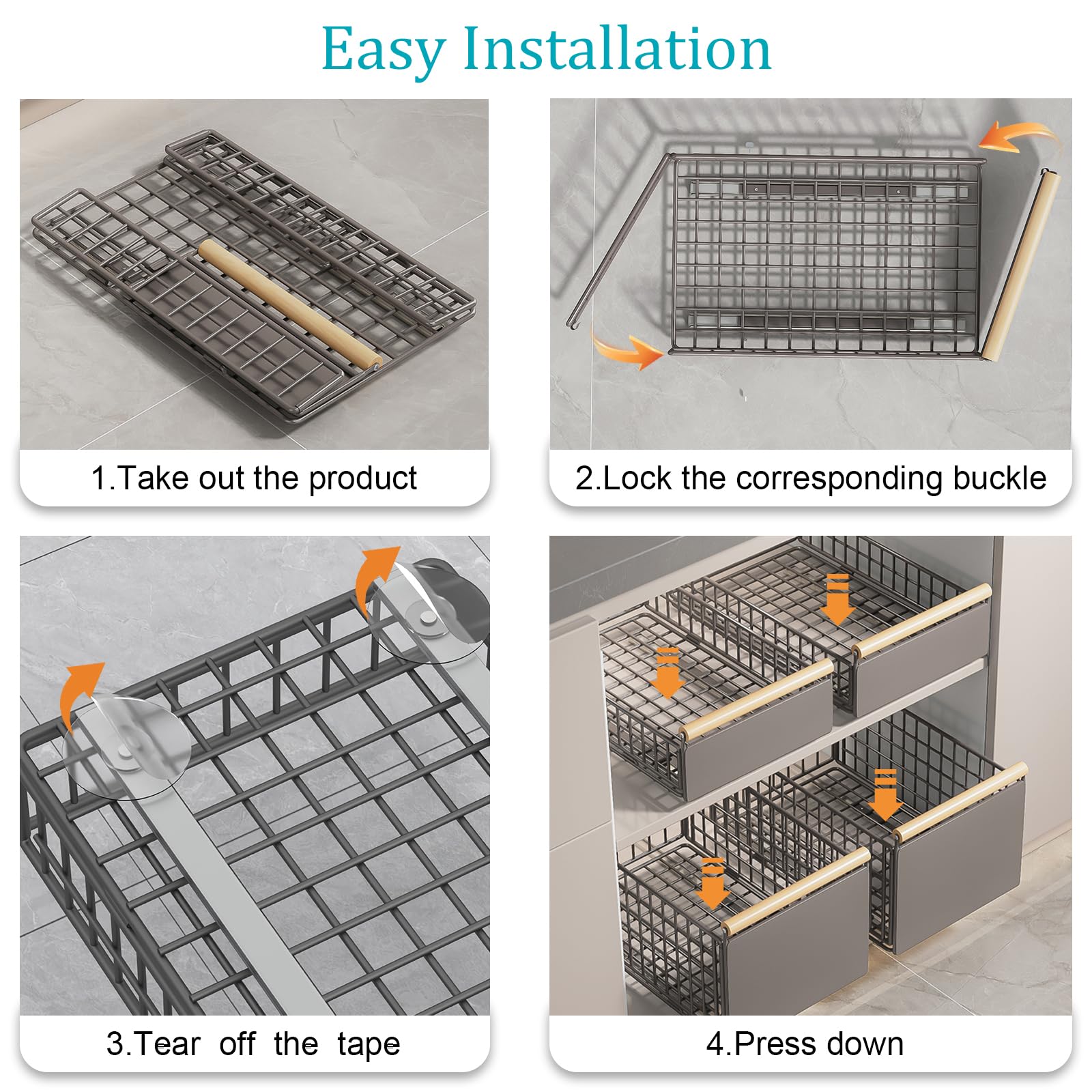 Easy Installation

1.Take out the product

2.Lock the corresponding buckle

3.Tear off the tape

4.Press down