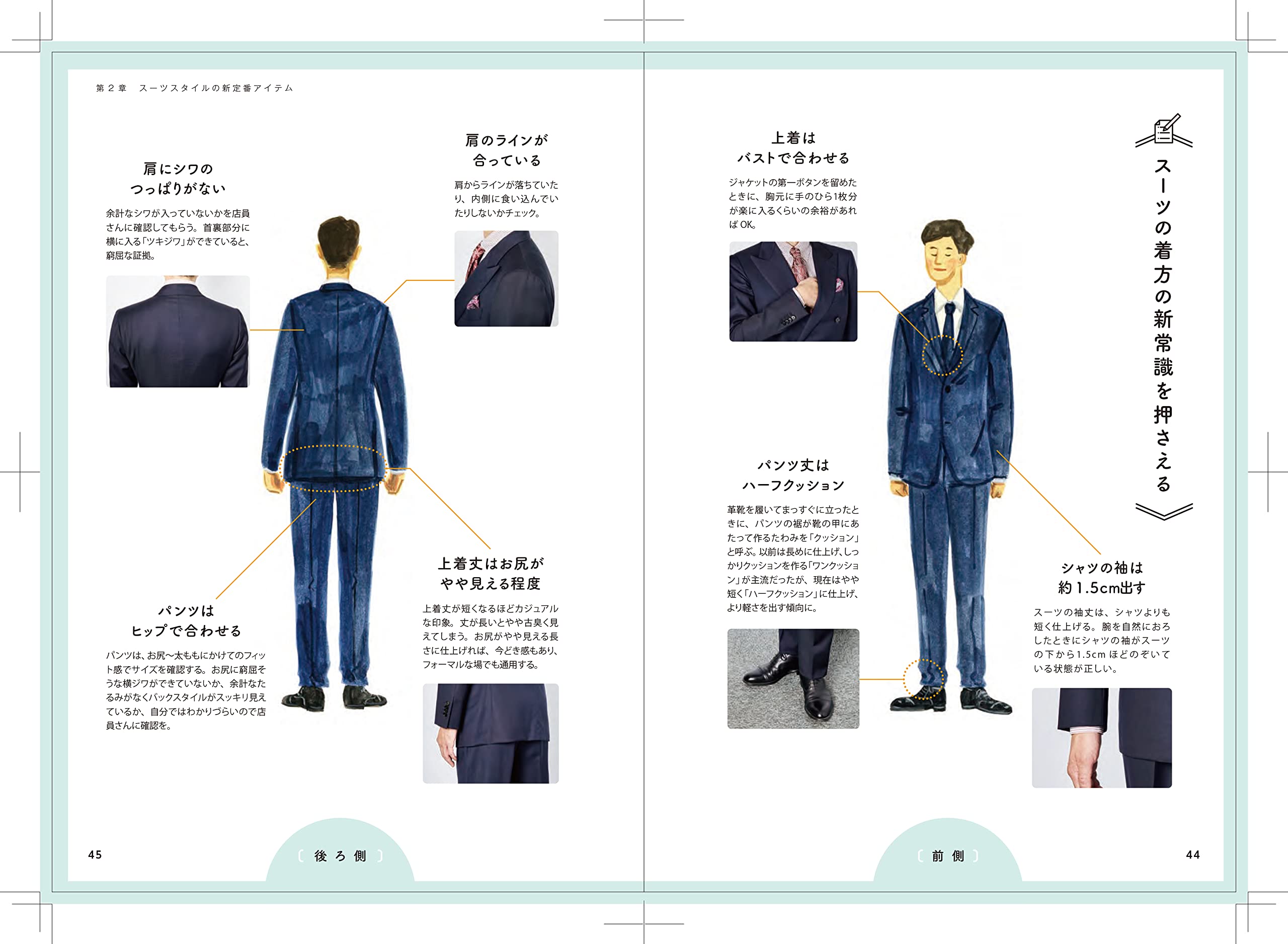 スーツの着方の新常識を押さえる

上着は
バストで合わせる

ジャケットの第一ボタンを留めたときに、胸元に手のひら1枚分が楽に入るくらいの余裕があればOK。

パンツ丈は
ハーフクッション

革靴を履いてまっすぐに立ったときに、パンツの裾が靴の甲にあたって作るたわみを「クッション」と呼ぶ。以前は長めに仕上げ、しっかりクッションを作る「ワンクッション」が主流だったが、現在はやや短く「ハーフクッション」に仕上げ、より軽さを出す傾向に。

シャツの袖は
約1.5cm出す

スーツの袖丈は、シャツよりも短く仕上げる。腕を自然におろしたときにシャツの袖がスーツの下から1.5cmほどのぞいている状態が正しい。

〔 前 側 〕

44

第2章　スーツスタイルの新定番アイテム

肩にシワの
つっぱりがない

余計なシワが入っていないかを店員さんに確認してもらう。首裏部分に横に入る「ツキジワ」ができていると、窮屈な証拠。

肩のラインが
合っている

肩からラインが落ちていたり、内側に食い込んでいたりしないかチェック。

パンツは
ヒップで合わせる

パンツは、お尻〜太ももにかけてのフィット感でサイズを確認する。お尻に窮屈そうな横ジワができていないか、余計なたるみがなくバックスタイルがスッキリ見えているか、自分ではわかりづらいので店員さんに確認を。

上着丈はお尻が
やや見える程度

上着丈が短くなるほどカジュアルな印象。丈が長いとやや古臭く見えてしまう。お尻がやや見える長さに仕上げれば、今どき感もあり、フォーマルな場でも通用する。

〔 後 ろ 側 〕

45