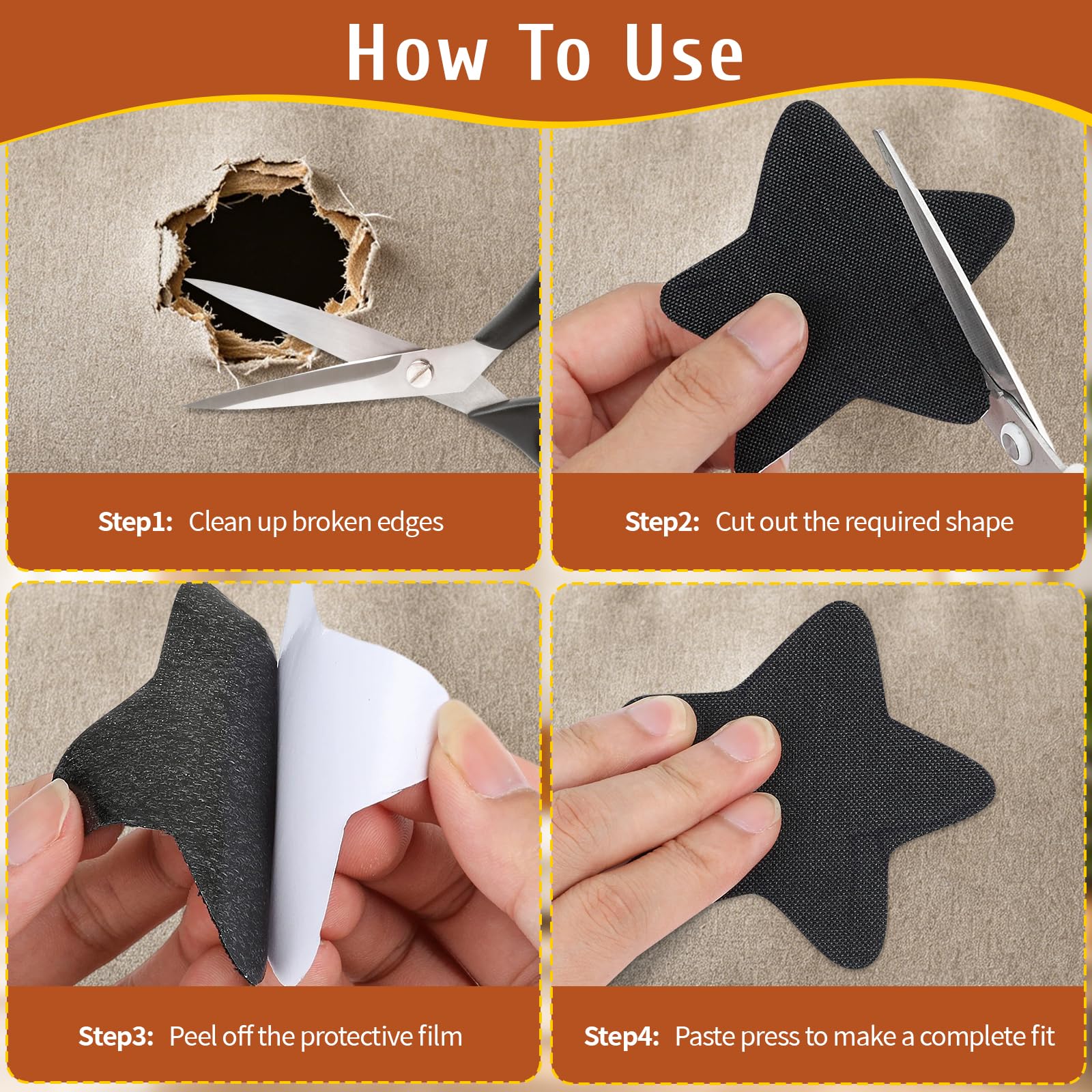 How To Use

Step1: Clean up broken edges

Step2: Cut out the required shape

Step3: Peel off the protective film

Step4: Paste press to make a complete fit