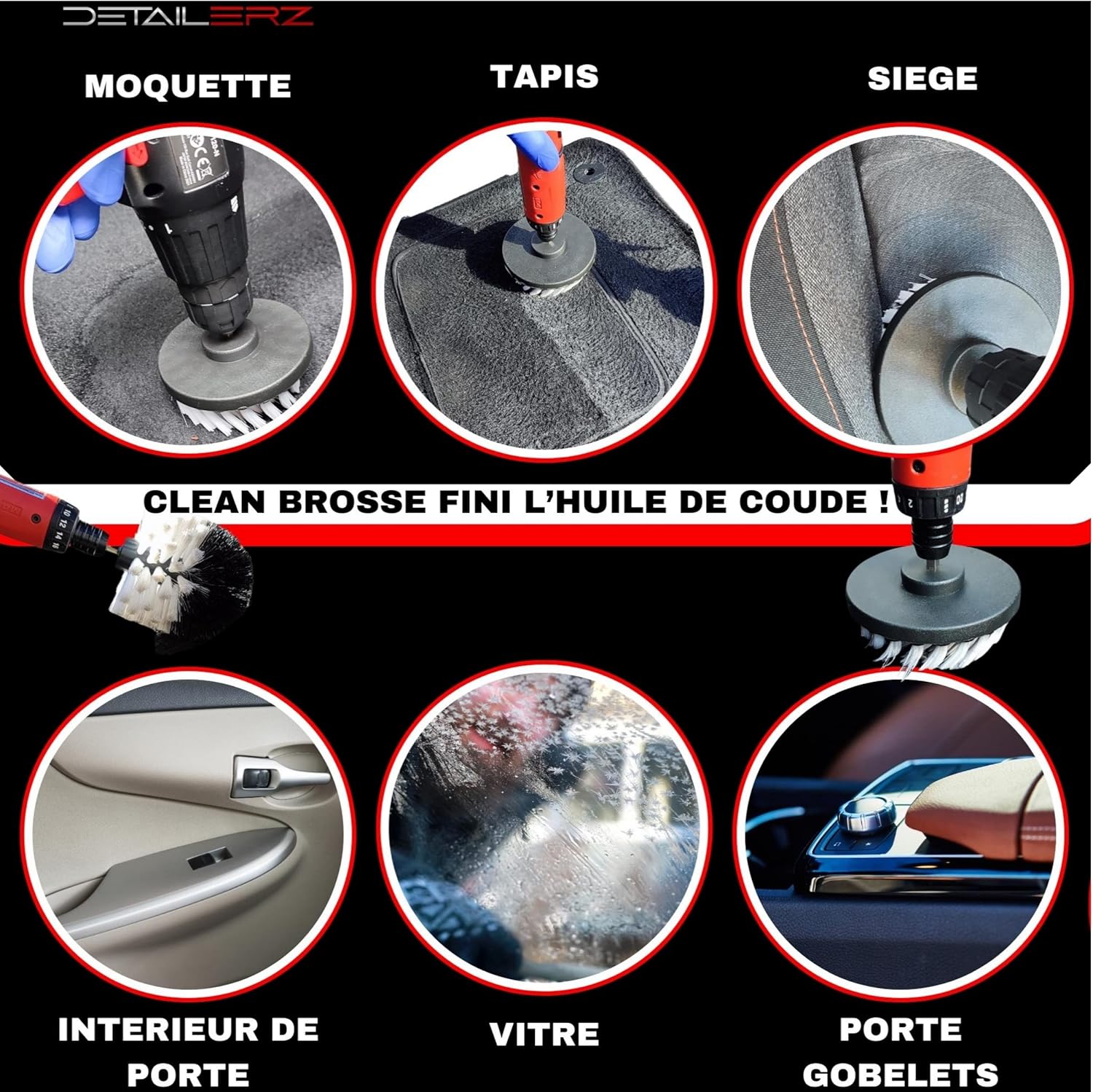 DETAILERZ

MOQUETTE

TAPIS

SIEGE

CLEAN BROSSE FINI L'HUILE DE COUDE !

INTERIEUR DE PORTE

VITRE

PORTE GOBELETS