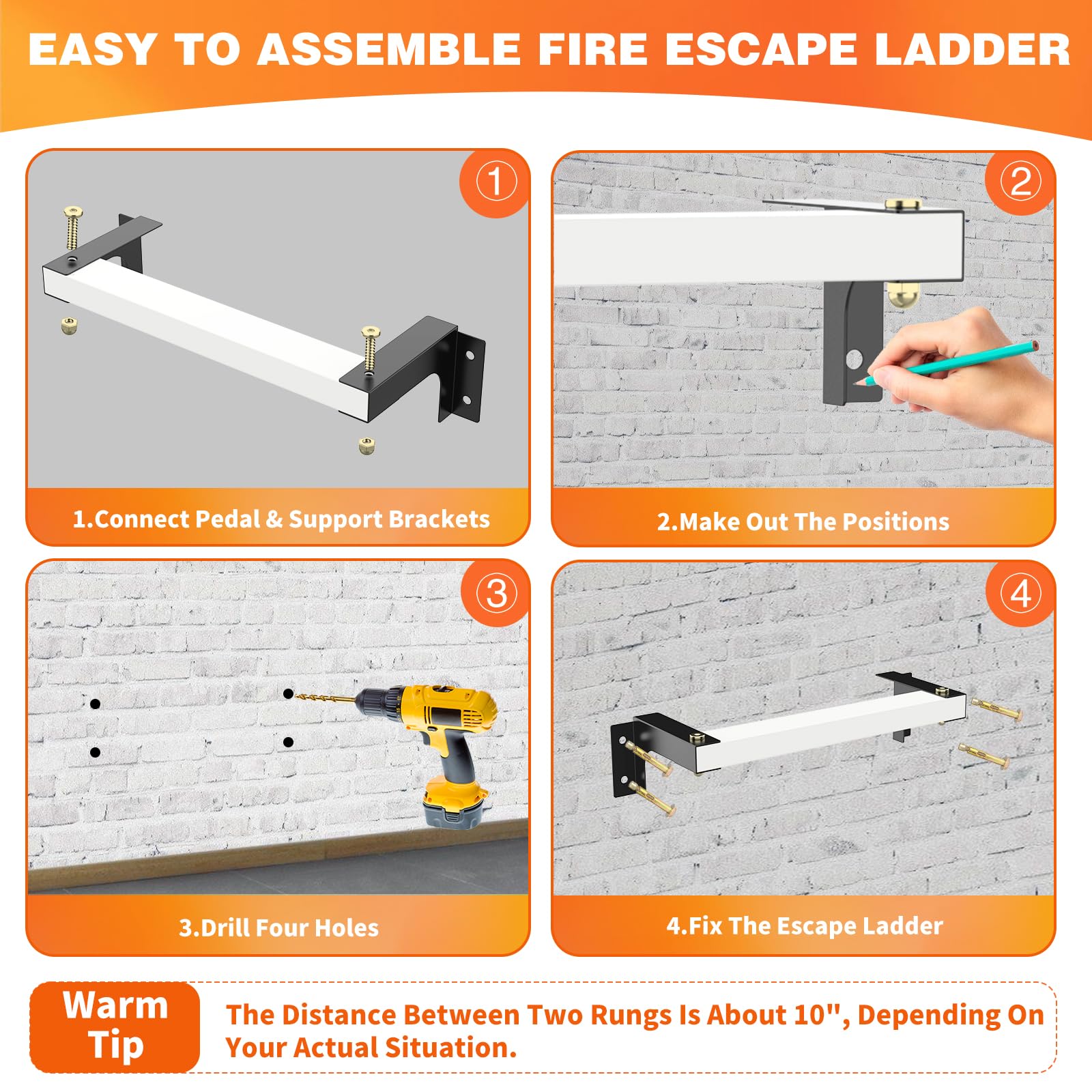 EASY TO ASSEMBLE FIRE ESCAPE LADDER

①

1.Connect Pedal & Support Brackets

②

2.Make Out The Positions

③

3.Drill Four Holes

④

4.Fix The Escape Ladder

Warm Tip

The Distance Between Two Rungs Is About 10", Depending On Your Actual Situation.