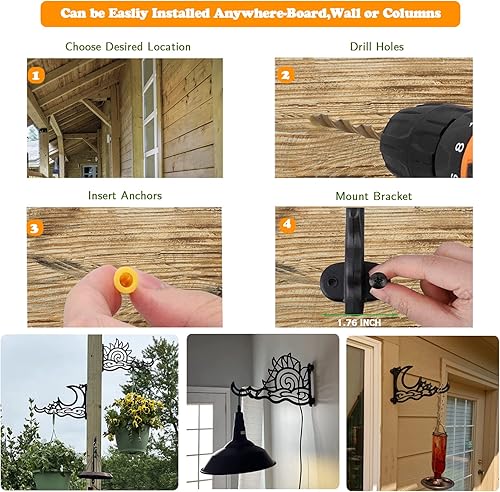 Can be Easliy Installed Anywhere-Board,Wall or Columns

Choose Desired Location

1

Drill Holes

2

Insert Anchors

3

Mount Bracket

4

1.76 INCH