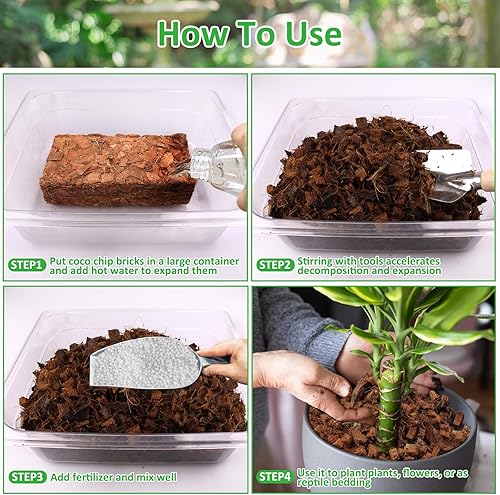 How To Use

STEP1 Put coco chip bricks in a large container and add hot water to expand them

STEP2 Stirring with tools accelerates decomposition and expansion

STEP3 Add fertilizer and mix well

STEP4 Use it to plant plants, flowers, or as reptile bedding