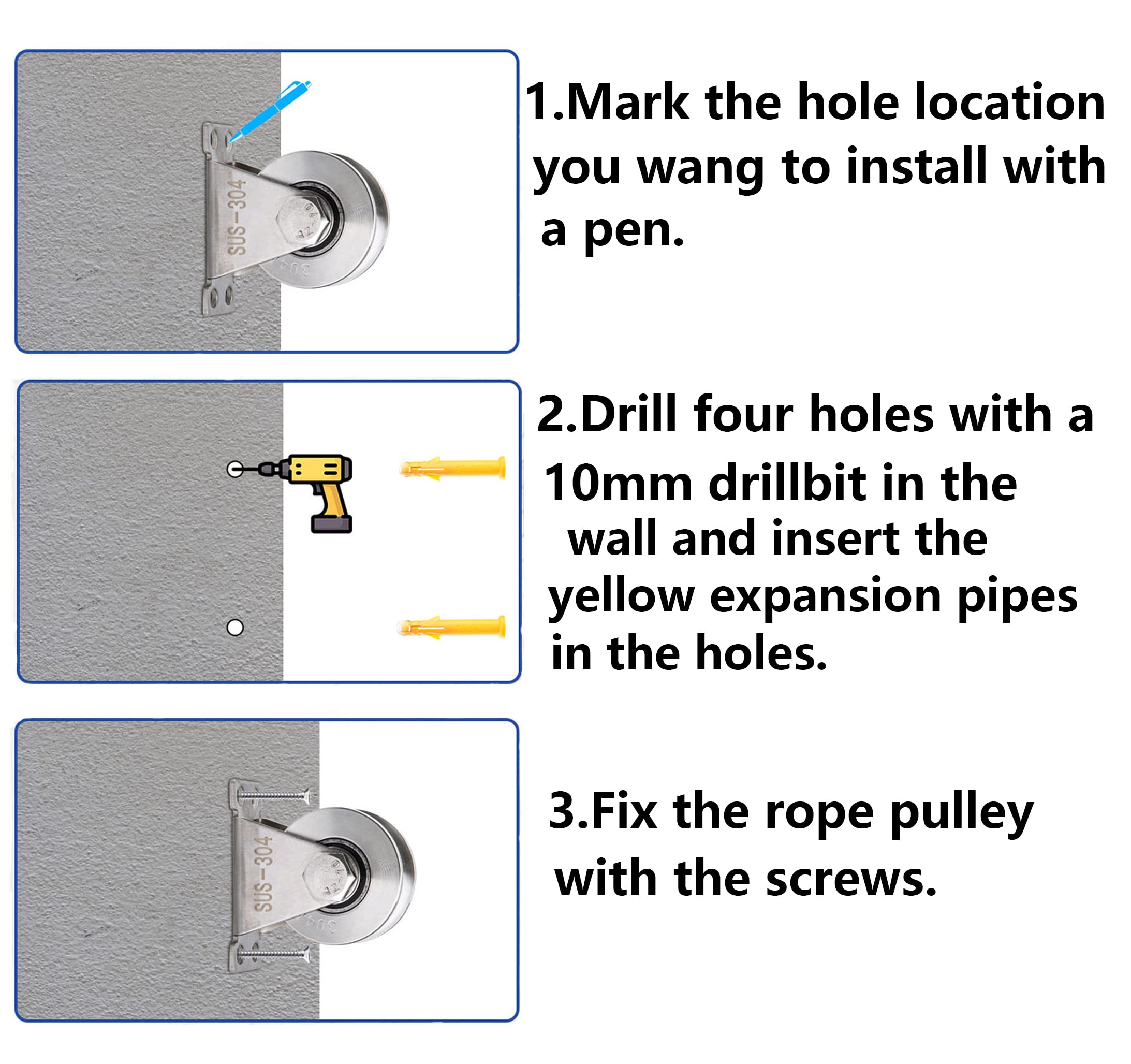 SUS-304

1.Mark the hole location you wang to install with a pen.

2.Drill four holes with a 10mm drillbit in the wall and insert the yellow expansion pipes in the holes.

SUS-304

3.Fix the rope pulley with the screws.