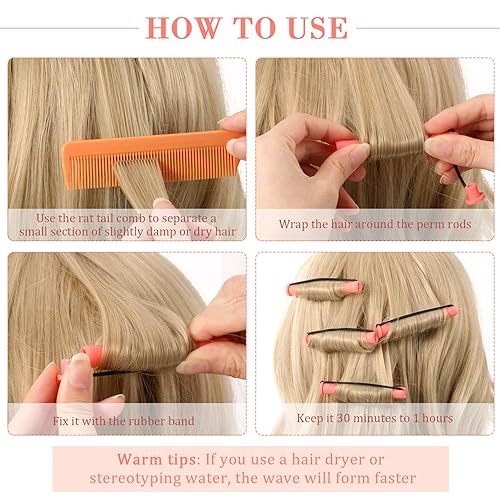 HOW TO USE

Use the rat tail comb to separate a small section of slightly damp or dry hair

Wrap the hair around the perm rods

Fix it with the rubber band

Keep it 30 minutes to 1 hours

Warm tips: If you use a hair dryer or stereotyping water, the wave will form faster