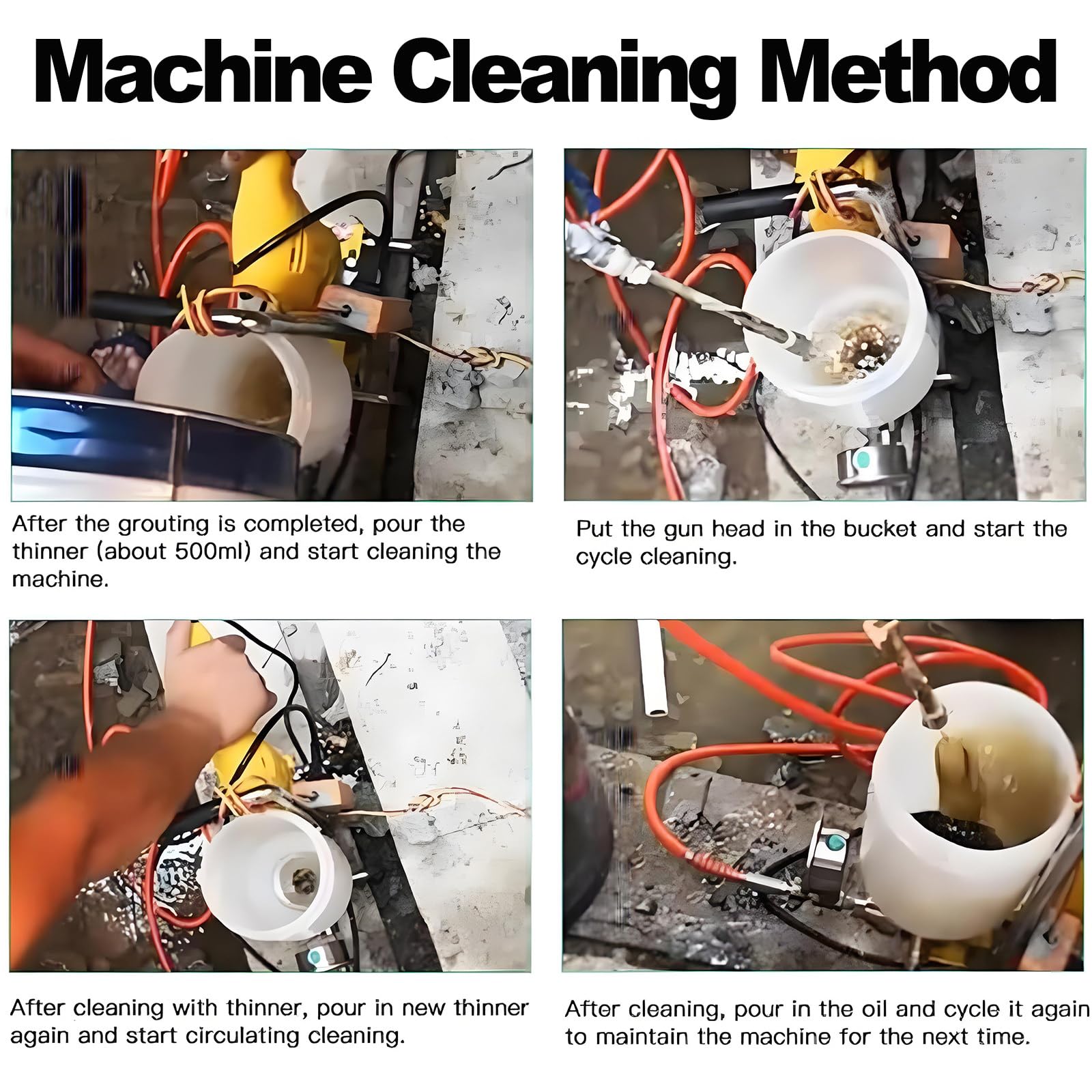 Machine Cleaning Method

After the grouting is completed, pour the thinner (about 500ml) and start cleaning the machine.

Put the gun head in the bucket and start the cycle cleaning.

After cleaning with thinner, pour in new thinner again and start circulating cleaning.

After cleaning, pour in the oil and cycle it again to maintain the machine for the next time.