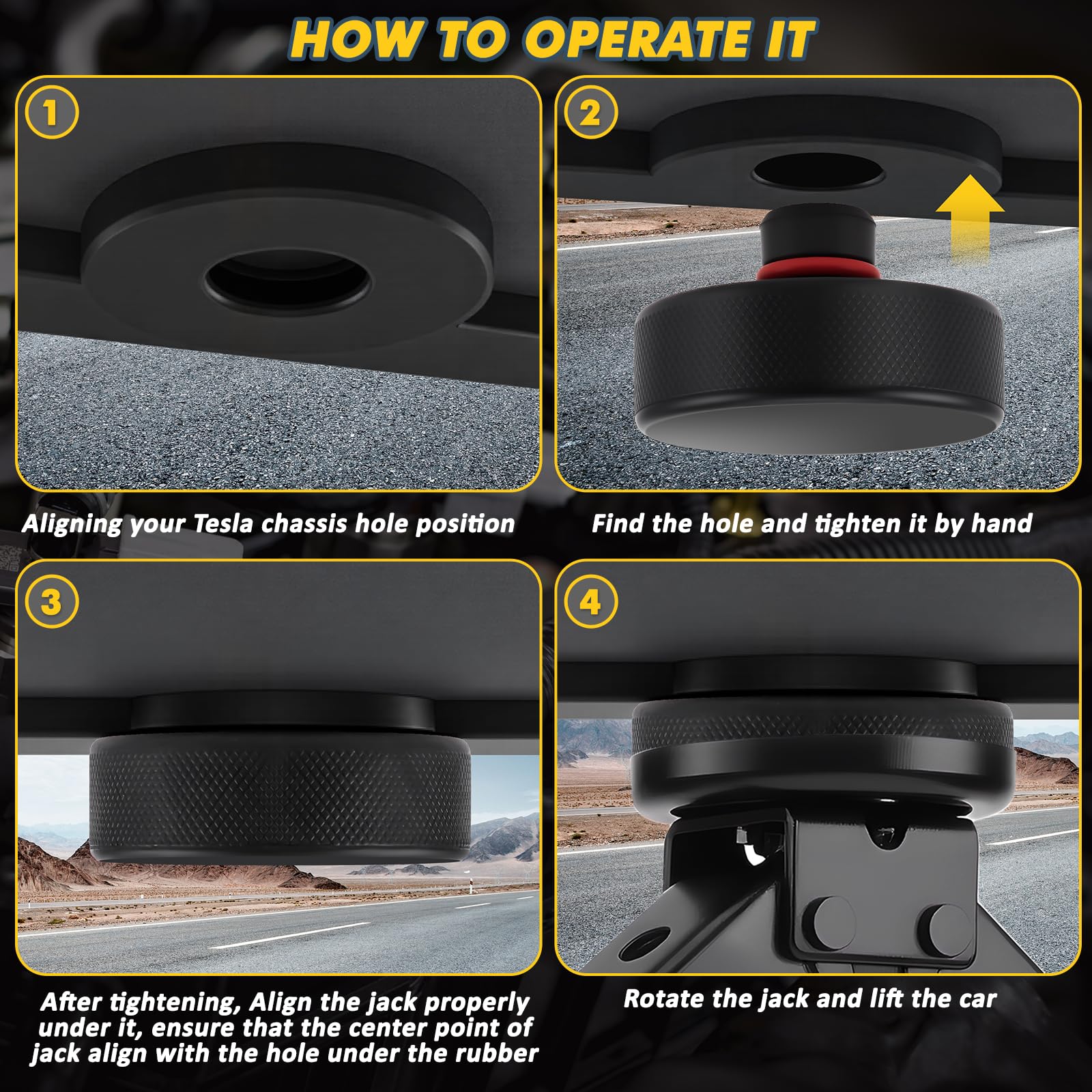 HOW TO OPERATE IT

1

Aligning your Tesla chassis hole position

2

Find the hole and tighten it by hand

3

After tightening, Align the jack properly under it, ensure that the center point of jack align with the hole under the rubber

4

Rotate the jack and lift the car