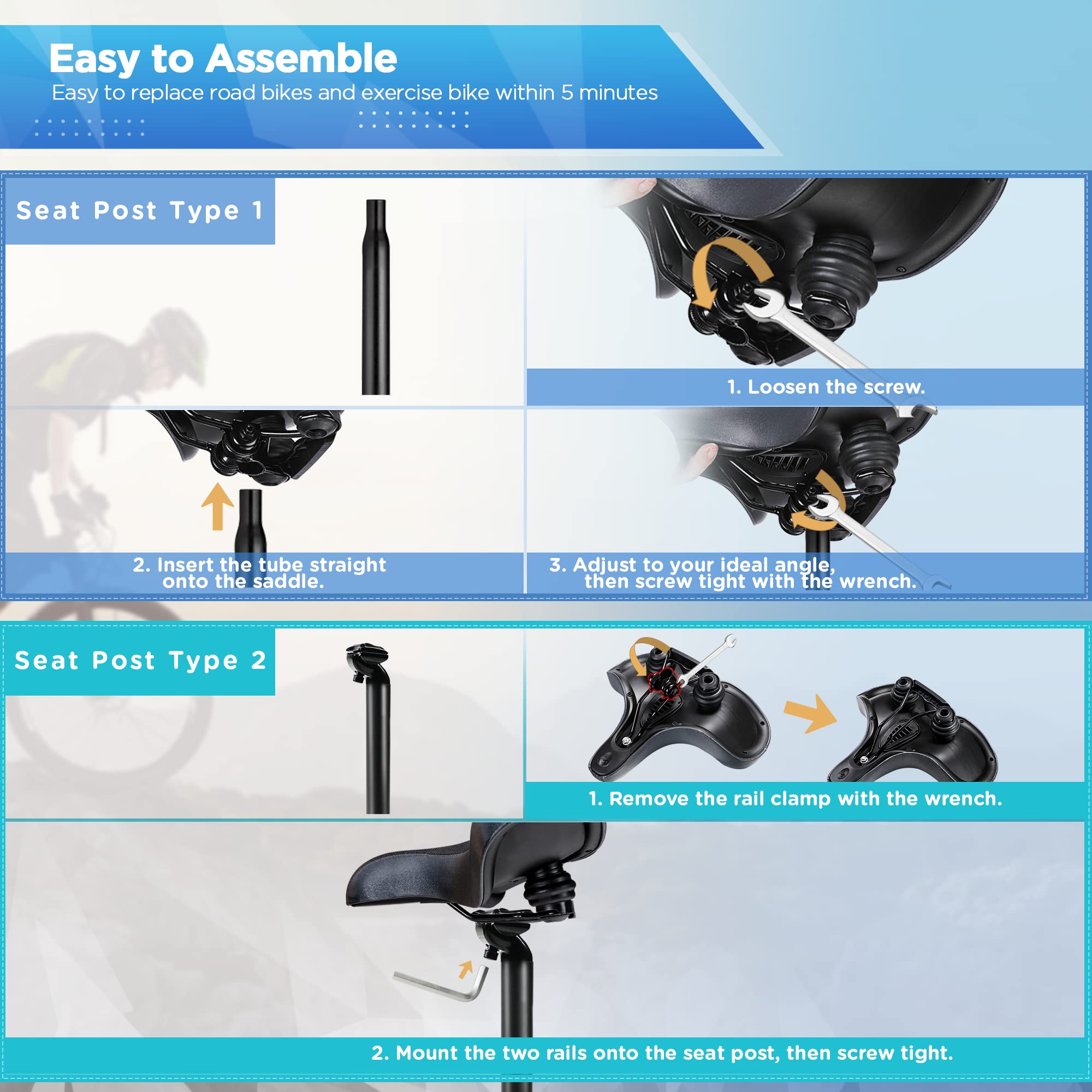 Easy to Assemble
Easy to replace road bikes and exercise bike within 5 minutes

Seat Post Type 1

1. Loosen the screw.

2. Insert the tube straight onto the saddle.

3. Adjust to your ideal angle, then screw tight with the wrench.

Seat Post Type 2

1. Remove the rail clamp with the wrench.

2. Mount the two rails onto the seat post, then screw tight.