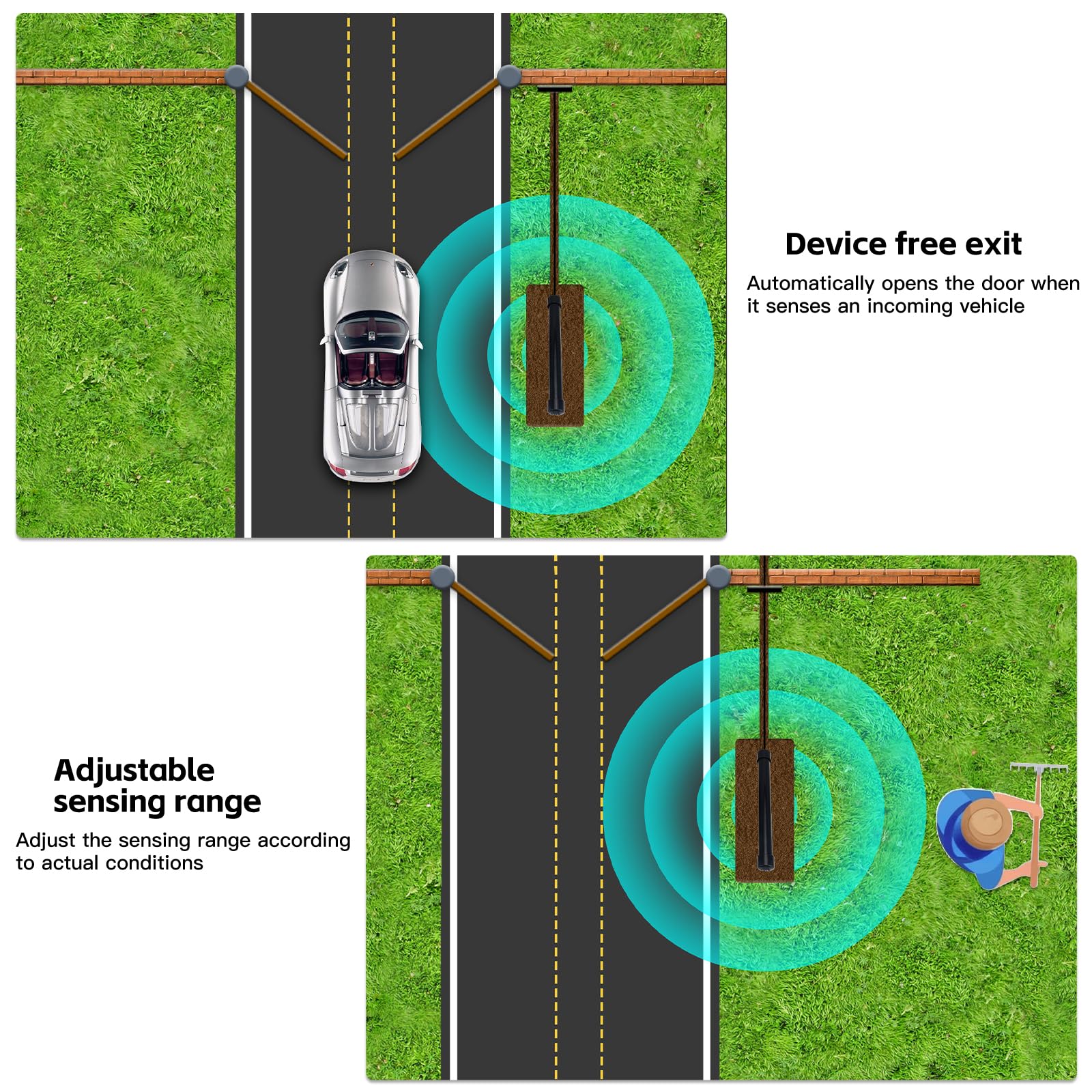 Device free exit

Automatically opens the door when it senses an incoming vehicle

Adjustable sensing range

Adjust the sensing range according to actual conditions