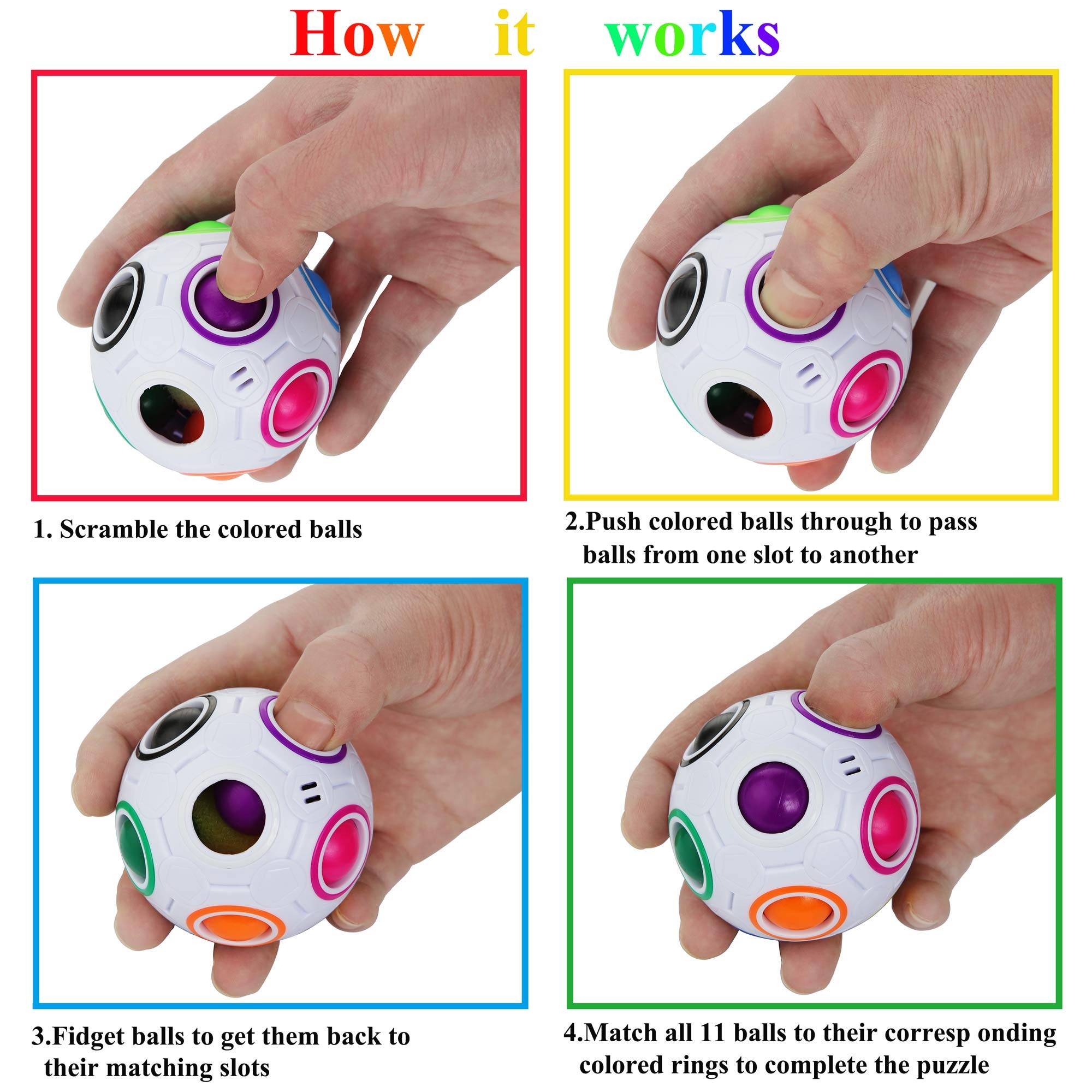 How it works

1. Scramble the colored balls

2.Push colored balls through to pass balls from one slot to another

3.Fidget balls to get them back to their matching slots

4.Match all 11 balls to their corresp onding colored rings to complete the puzzle