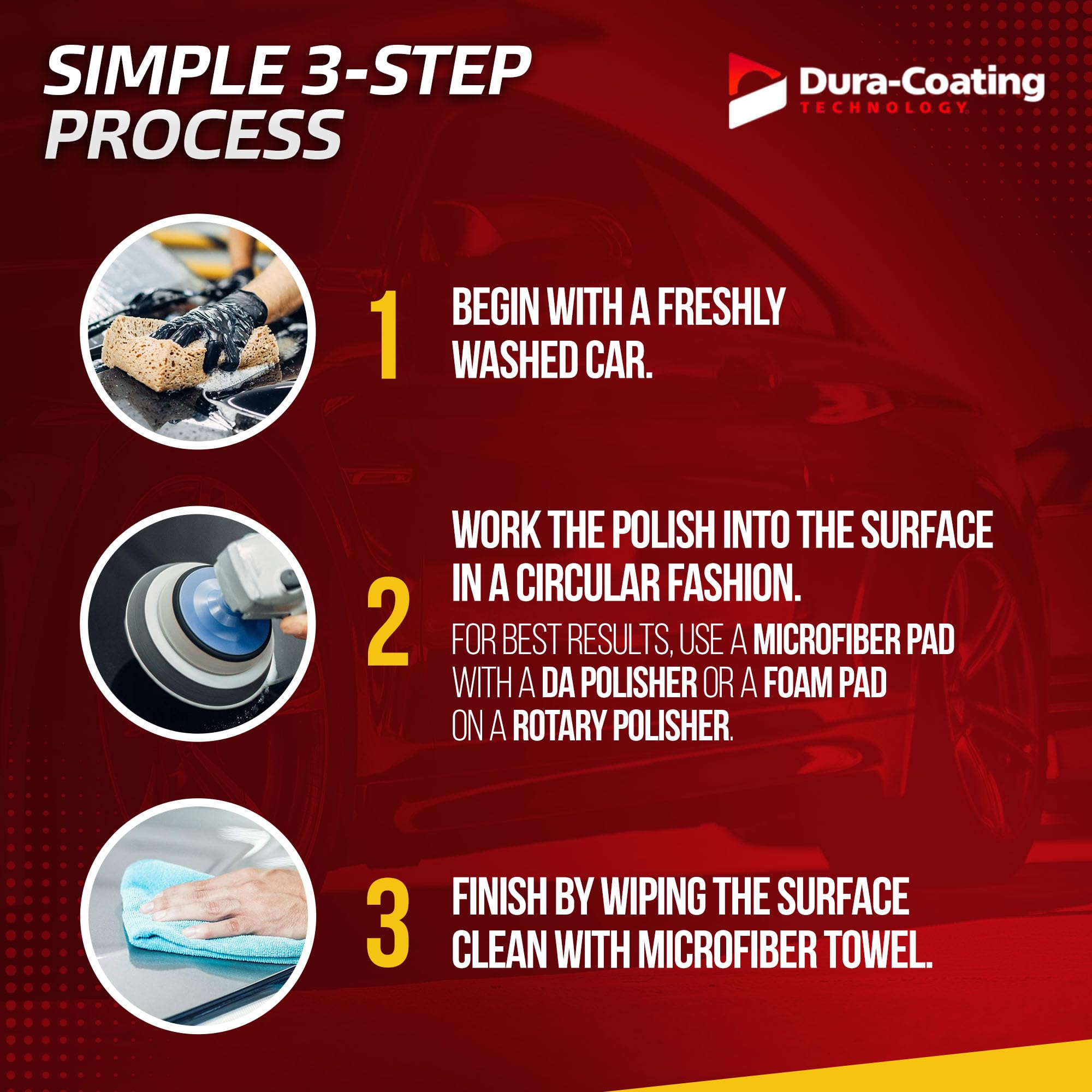 SIMPLE 3-STEP PROCESS

Dura-Coating
TECHNOLOGY

1 BEGIN WITH A FRESHLY WASHED CAR.

2 WORK THE POLISH INTO THE SURFACE IN A CIRCULAR FASHION.

FOR BEST RESULTS, USE A MICROFIBER PAD WITH A DA POLISHER OR A FOAM PAD ON A ROTARY POLISHER.

3 FINISH BY WIPING THE SURFACE CLEAN WITH MICROFIBER TOWEL.