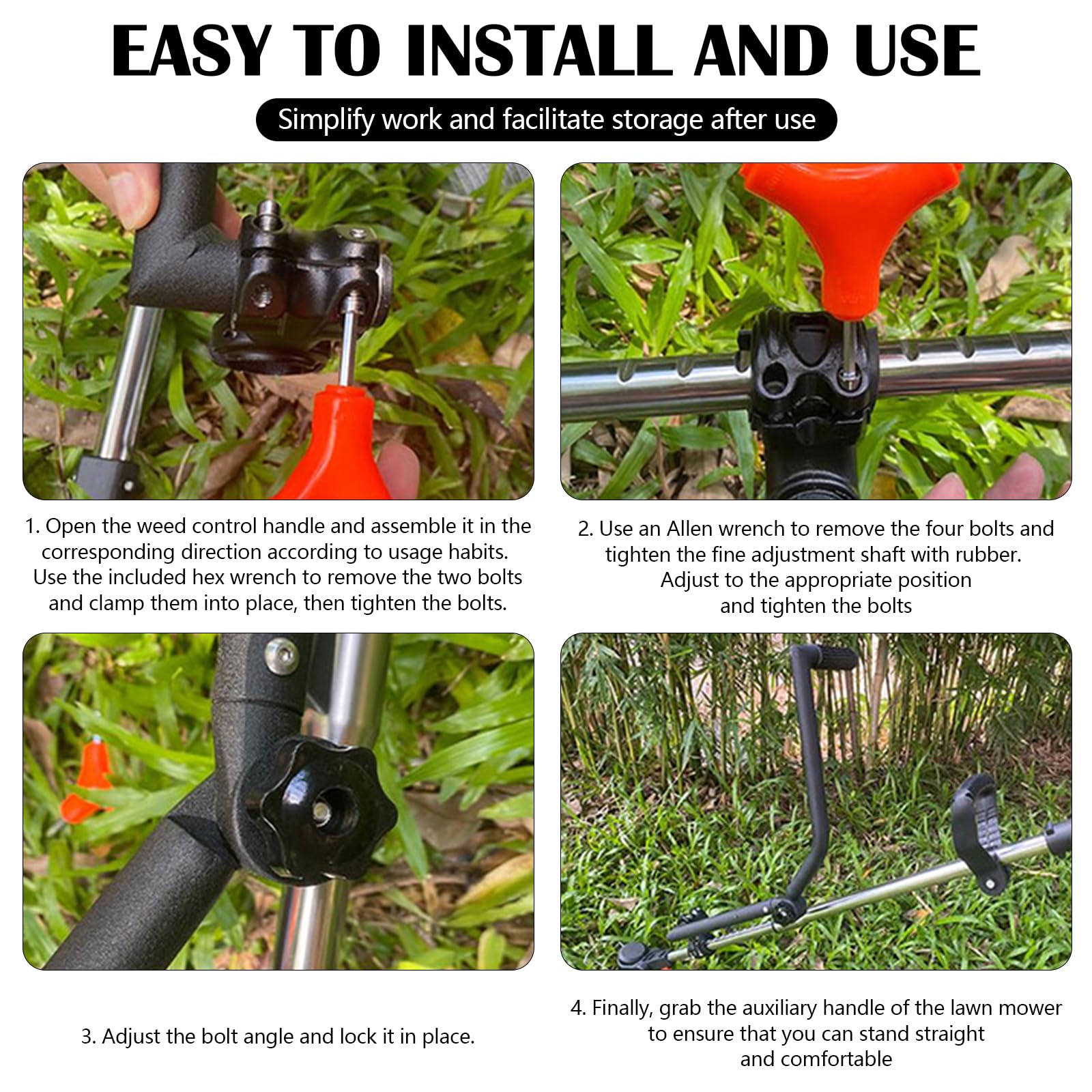 EASY TO INSTALL AND USE

Simplify work and facilitate storage after use

1. Open the weed control handle and assemble it in the corresponding direction according to usage habits. Use the included hex wrench to remove the two bolts and clamp them into place, then tighten the bolts.

2. Use an Allen wrench to remove the four bolts and tighten the fine adjustment shaft with rubber. Adjust to the appropriate position and tighten the bolts

3. Adjust the bolt angle and lock it in place.

4. Finally, grab the auxiliary handle of the lawn mower to ensure that you can stand straight and comfortable