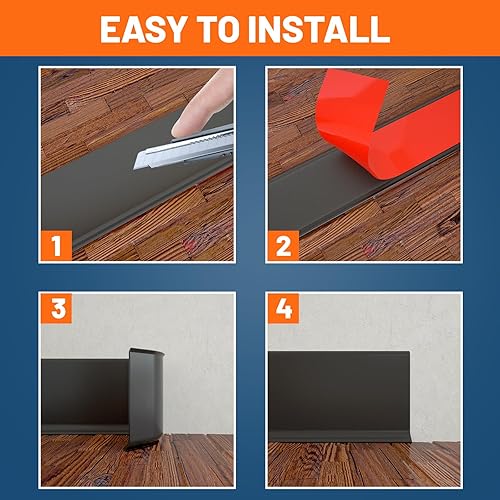 EASY TO INSTALL

1

2

3

4