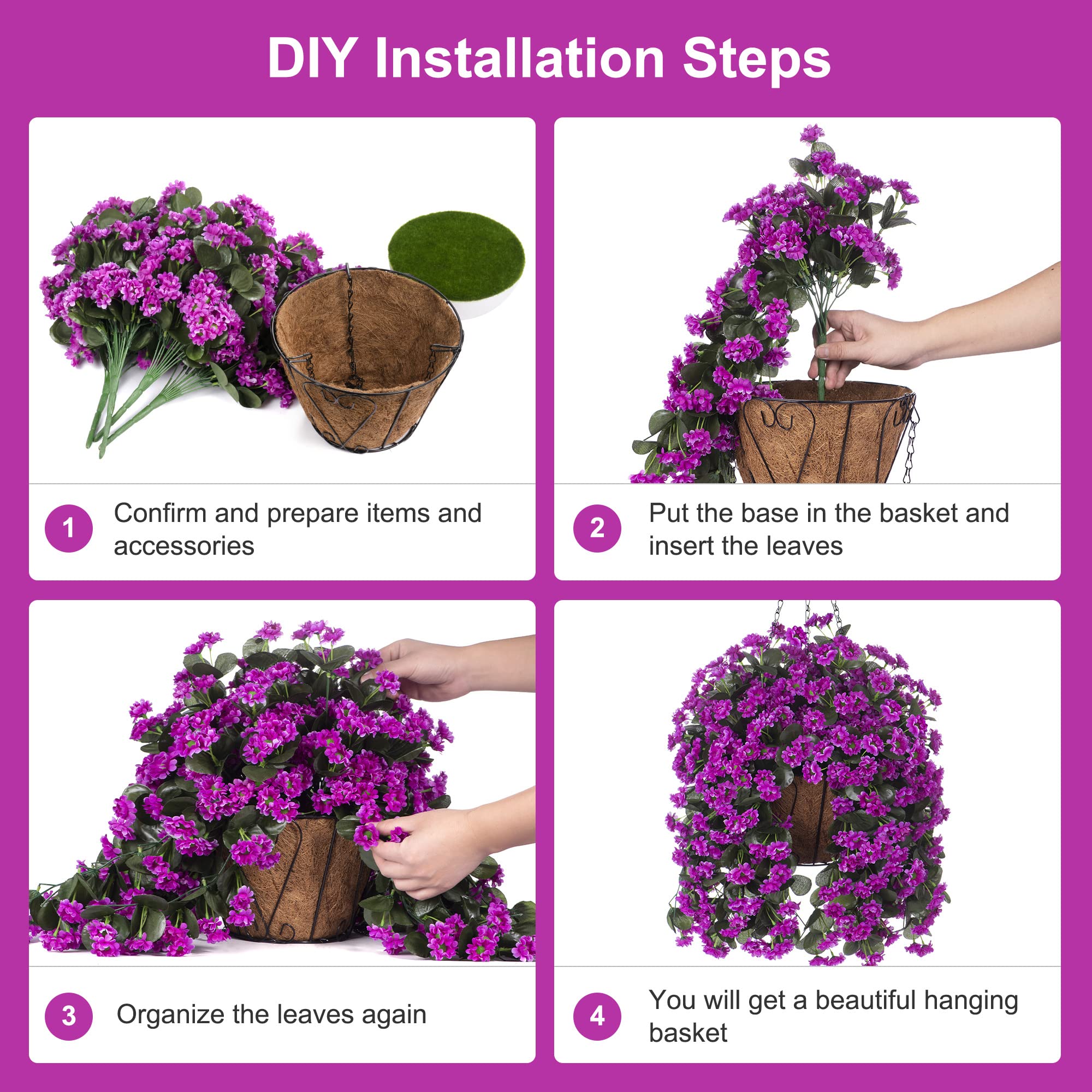 DIY Installation Steps

1 Confirm and prepare items and accessories

2 Put the base in the basket and insert the leaves

3 Organize the leaves again

4 You will get a beautiful hanging basket