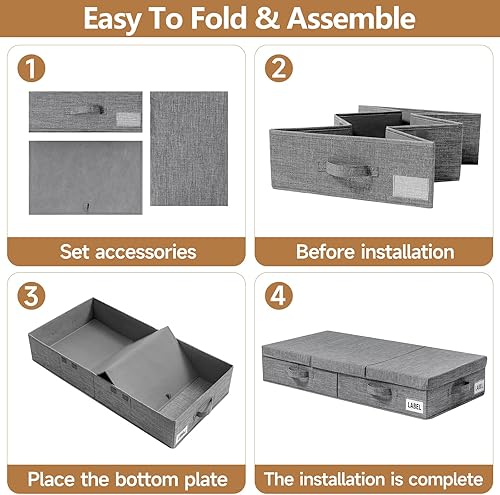 Easy To Fold & Assemble

1

Set accessories

2

Before installation

3

Place the bottom plate

4

LABEL

LABEL

The installation is complete