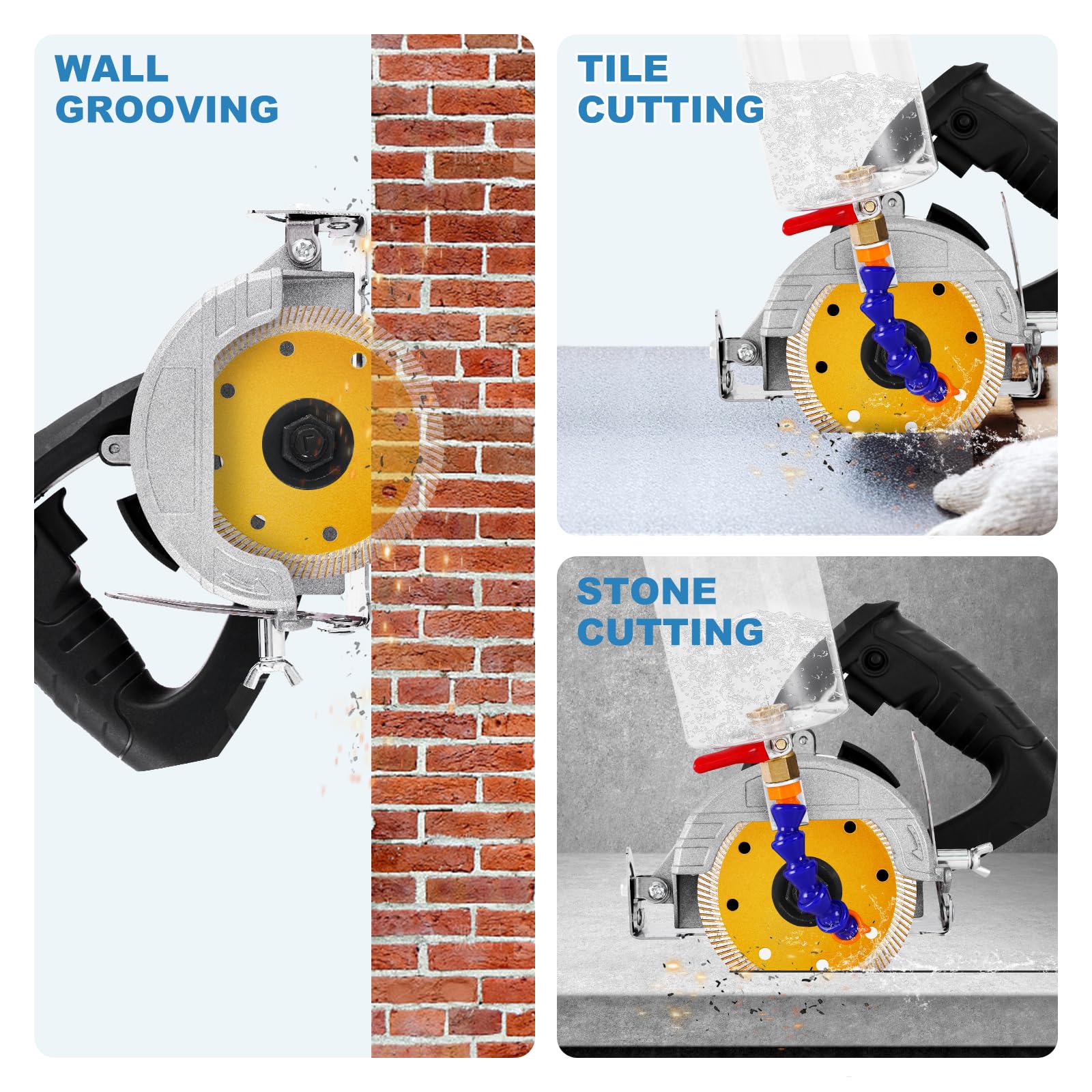 WALL GROOVING

TILE CUTTING

STONE CUTTING