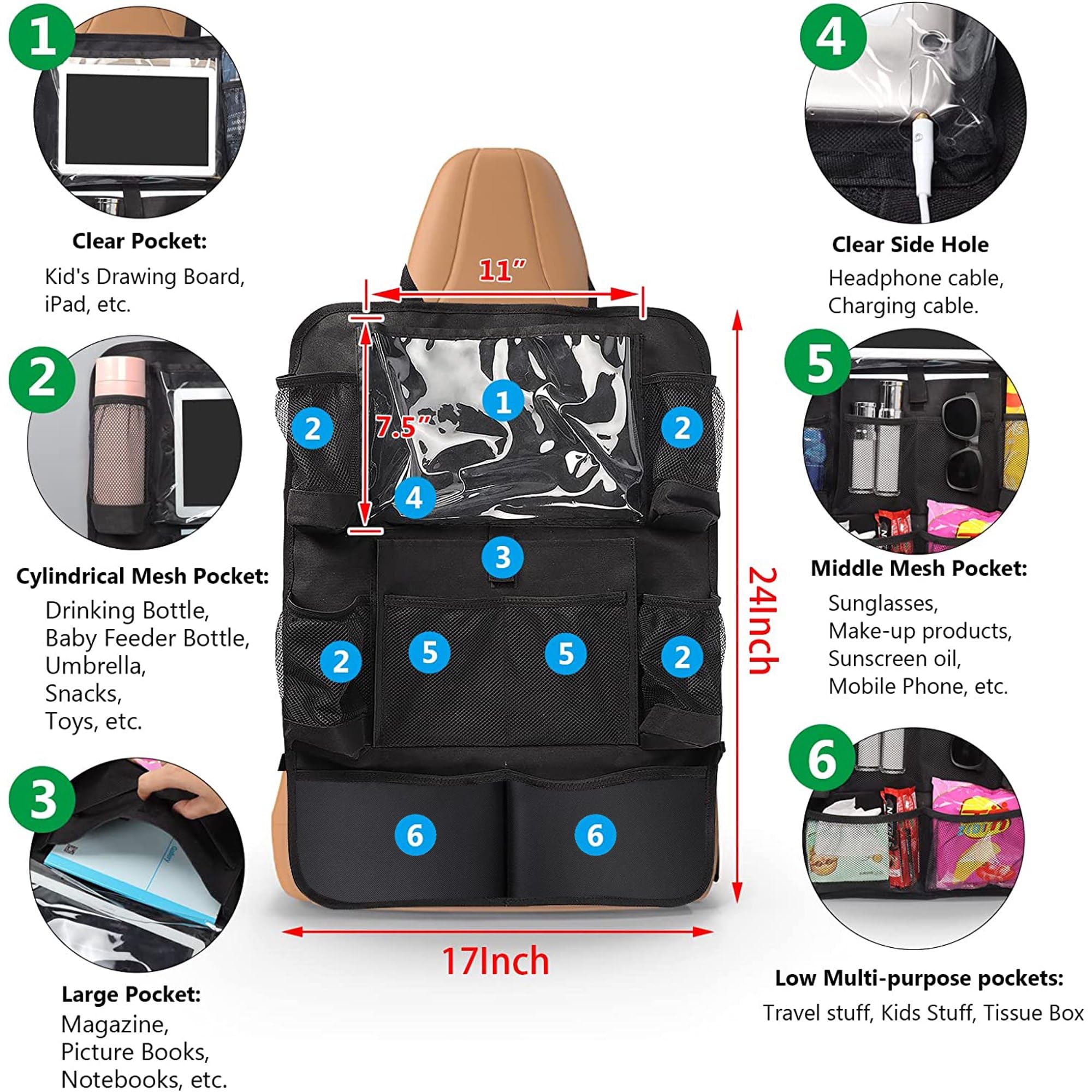 1

Clear Pocket:
Kid's Drawing Board, iPad, etc.

2

Cylindrical Mesh Pocket:
Drinking Bottle,
Baby Feeder Bottle,
Umbrella,
Snacks,
Toys, etc.

3

Large Pocket:
Magazine,
Picture Books,
Notebooks, etc.

11"

7.5"

1

2

2

4

3

2

5

5

2

6

6

24Inch

17Inch

4

Clear Side Hole
Headphone cable,
Charging cable.

5

Middle Mesh Pocket:
Sunglasses,
Make-up products,
Sunscreen oil,
Mobile Phone, etc.

6

Low Multi-purpose pockets:
Travel stuff, Kids Stuff, Tissue Box