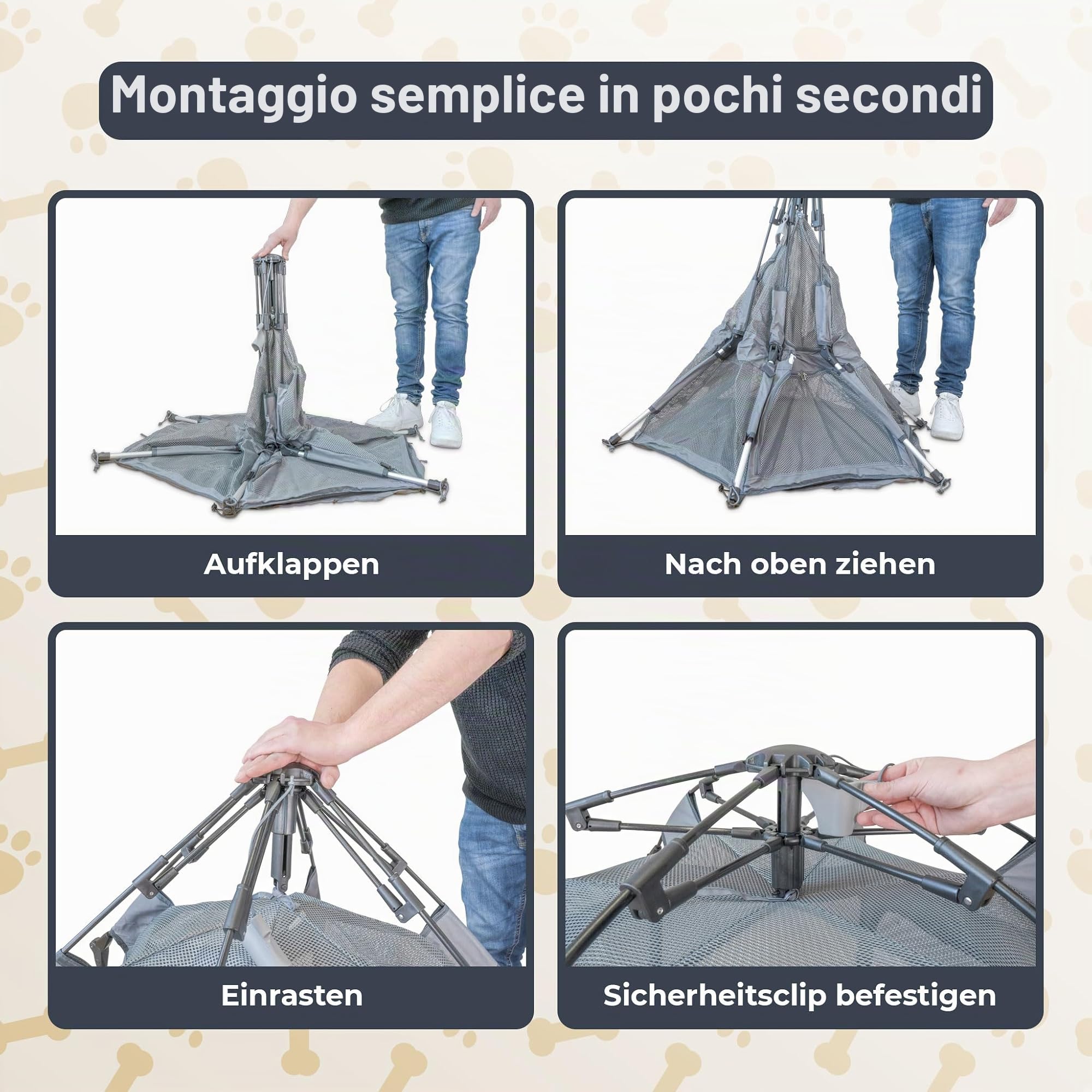 Montaggio semplice in pochi secondi

Aufklappen

Nach oben ziehen

Einrasten

Sicherheitsclip befestigen