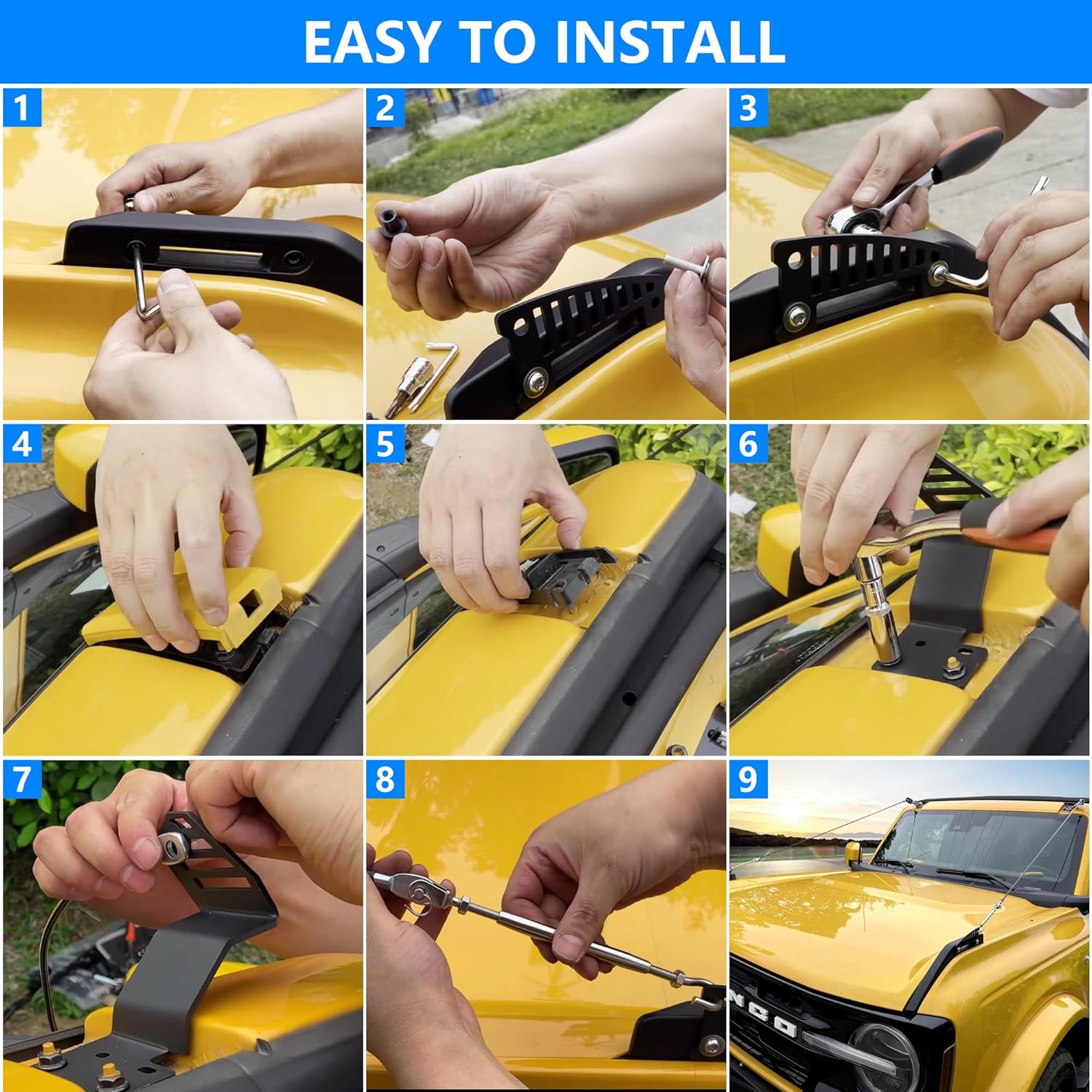 EASY TO INSTALL

1

2

3

4

5

6

7

8

9

NCO